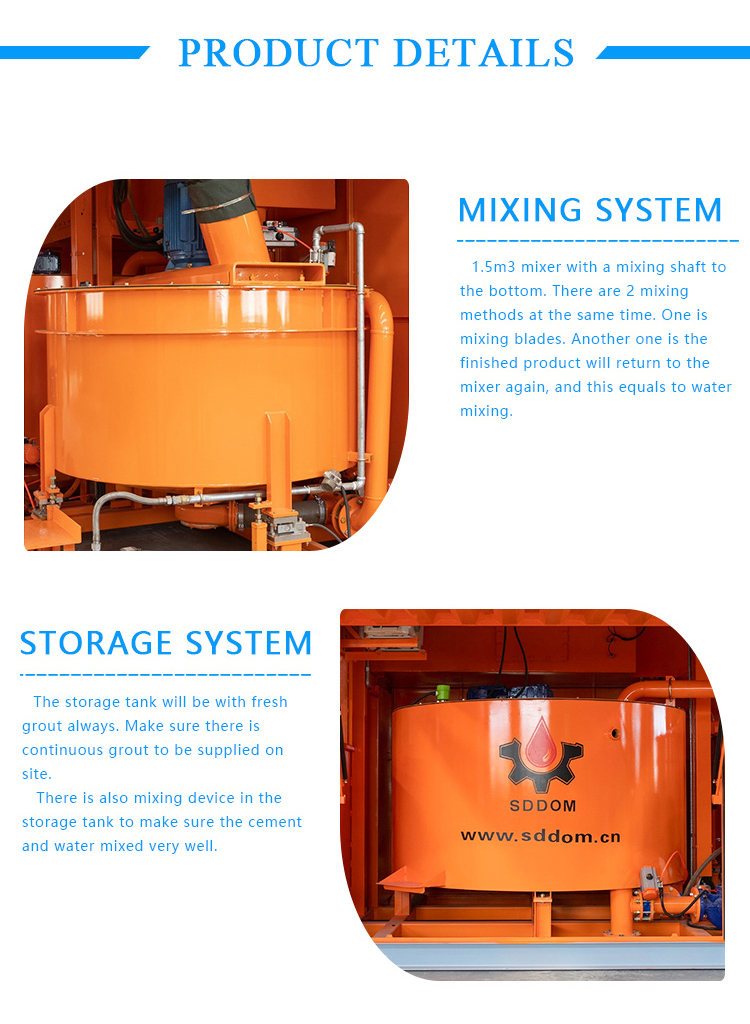 PRODUCT DETAILS

MIXING SYSTEM

1.5m3 mixer with a mixing shaft to the bottom. There are 2 mixing methods at the same time. One is mixing blades. Another one is the finished product will return to the mixer again, and this equals to water mixing.

STORAGE SYSTEM

The storage tank will be with fresh grout always. Make sure there is continuous grout to be supplied on site.

There is also mixing device in the storage tank to make sure the cement and water mixed very well.

SDDOM

www.sddom.cn