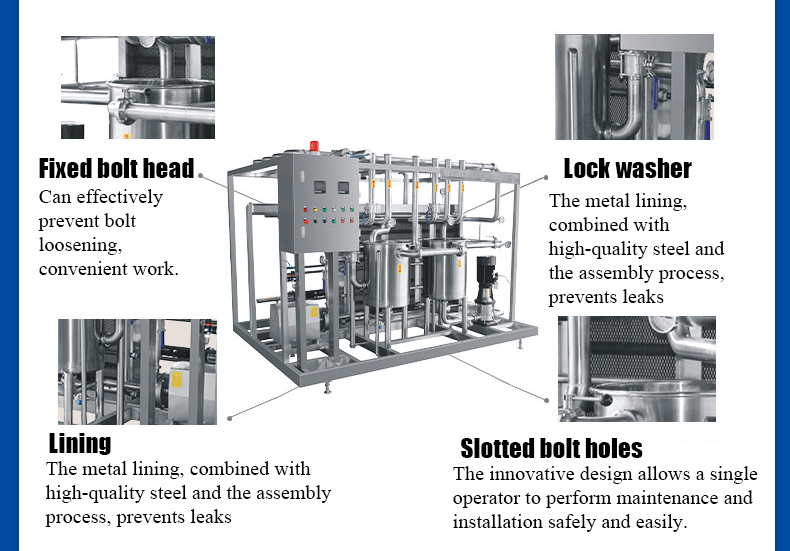 Fixed bolt head
Can effectively prevent bolt loosening, convenient work.

Lock washer
The metal lining, combined with high-quality steel and the assembly process, prevents leaks

Lining
The metal lining, combined with high-quality steel and the assembly process, prevents leaks

Slotted bolt holes
The innovative design allows a single operator to perform maintenance and installation safely and easily.