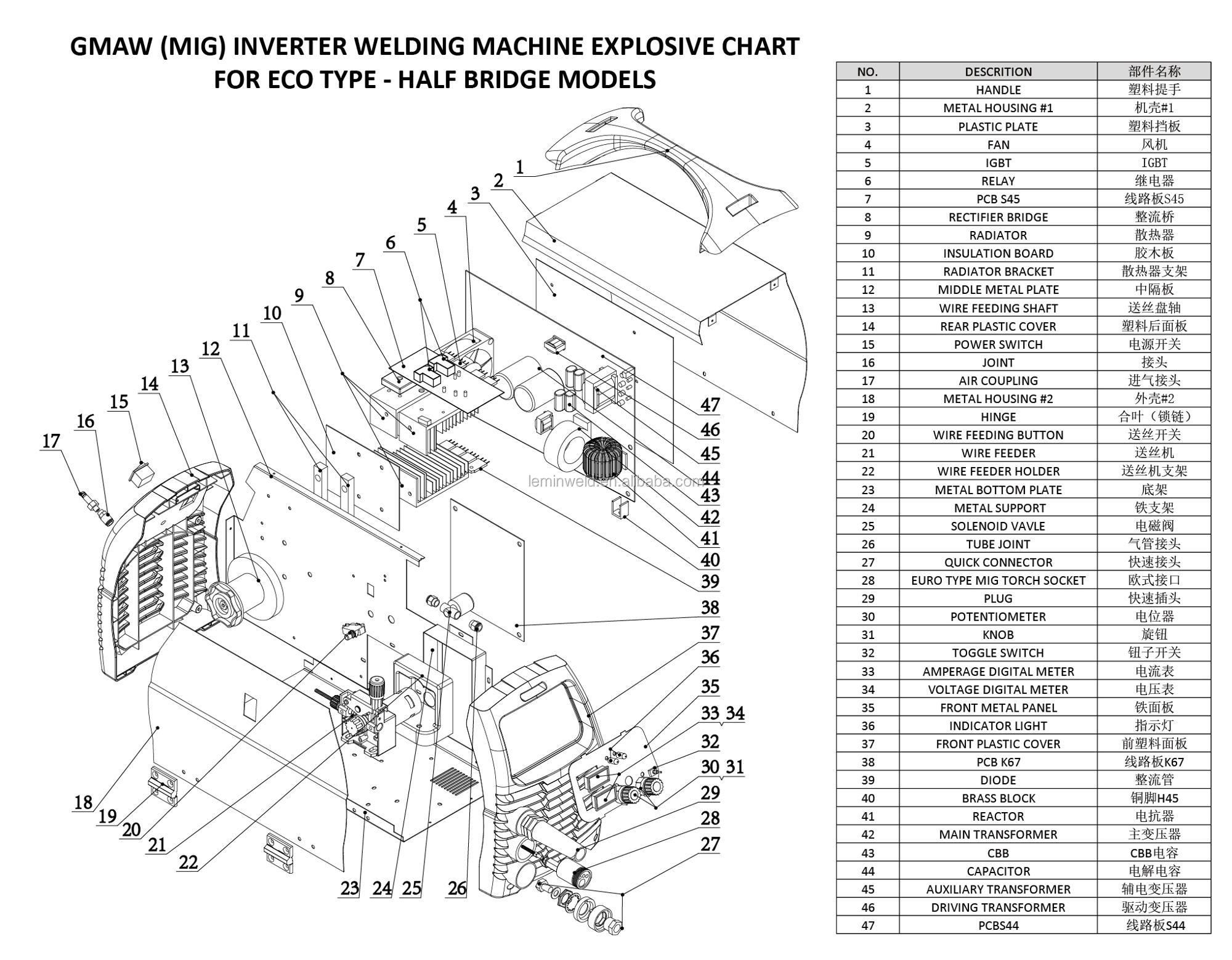 GMAW (MIG) INVERTER WELDING MACHINE EXPLOSIVE CHART
FOR ECO TYPE - HALF BRIDGE MODELS

1
2
3
4
5
6
7
8
9
10
11
12
13
14
15
16
17
47
46
45
44
43
42
41
40
39
38
37
36
35
33 34
32
30 31
29
28
27
18
19
20
21
22
23
24
25
26

leminweld.en.alibaba.com

| NO. | DESCRITION | 部件名称 |
|---|---|---|
| 1 | HANDLE | 塑料提手 |
| 2 | METAL HOUSING #1 | 机壳#1 |
| 3 | PLASTIC PLATE | 塑料挡板 |
| 4 | FAN | 风机 |
| 5 | IGBT | IGBT |
| 6 | RELAY | 继电器 |
| 7 | PCB S45 | 线路板S45 |
| 8 | RECTIFIER BRIDGE | 整流桥 |
| 9 | RADIATOR | 散热器 |
| 10 | INSULATION BOARD | 胶木板 |
| 11 | RADIATOR BRACKET | 散热器支架 |
| 12 | MIDDLE METAL PLATE | 中隔板 |
| 13 | WIRE FEEDING SHAFT | 送丝盘轴 |
| 14 | REAR PLASTIC COVER | 塑料后面板 |
| 15 | POWER SWITCH | 电源开关 |
| 16 | JOINT | 接头 |
| 17 | AIR COUPLING | 进气接头 |
| 18 | METAL HOUSING #2 | 外壳#2 |
| 19 | HINGE | 合叶（锁链） |
| 20 | WIRE FEEDING BUTTON | 送丝开关 |
| 21 | WIRE FEEDER | 送丝机 |
| 22 | WIRE FEEDER HOLDER | 送丝机支架 |
| 23 | METAL BOTTOM PLATE | 底架 |
| 24 | METAL SUPPORT | 铁支架 |
| 25 | SOLENOID VAVLE | 电磁阀 |
| 26 | TUBE JOINT | 气管接头 |
| 27 | QUICK CONNECTOR | 快速接头 |
| 28 | EURO TYPE MIG TORCH SOCKET | 欧式接口 |
| 29 | PLUG | 快速插头 |
| 30 | POTENTIOMETER | 电位器 |
| 31 | KNOB | 旋钮 |
| 32 | TOGGLE SWITCH | 钮子开关 |
| 33 | AMPERAGE DIGITAL METER | 电流表 |
| 34 | VOLTAGE DIGITAL METER | 电压表 |
| 35 | FRONT METAL PANEL | 铁面板 |
| 36 | INDICATOR LIGHT | 指示灯 |
| 37 | FRONT PLASTIC COVER | 前塑料面板 |
| 38 | PCB K67 | 线路板K67 |
| 39 | DIODE | 整流管 |
| 40 | BRASS BLOCK | 铜脚H45 |
| 41 | REACTOR | 电抗器 |
| 42 | MAIN TRANSFORMER | 主变压器 |
| 43 | CBB | CBB电容 |
| 44 | CAPACITOR | 电解电容 |
| 45 | AUXILIARY TRANSFORMER | 辅电变压器 |
| 46 | DRIVING TRANSFORMER | 驱动变压器 |
| 47 | PCBS44 | 线路板S44 |