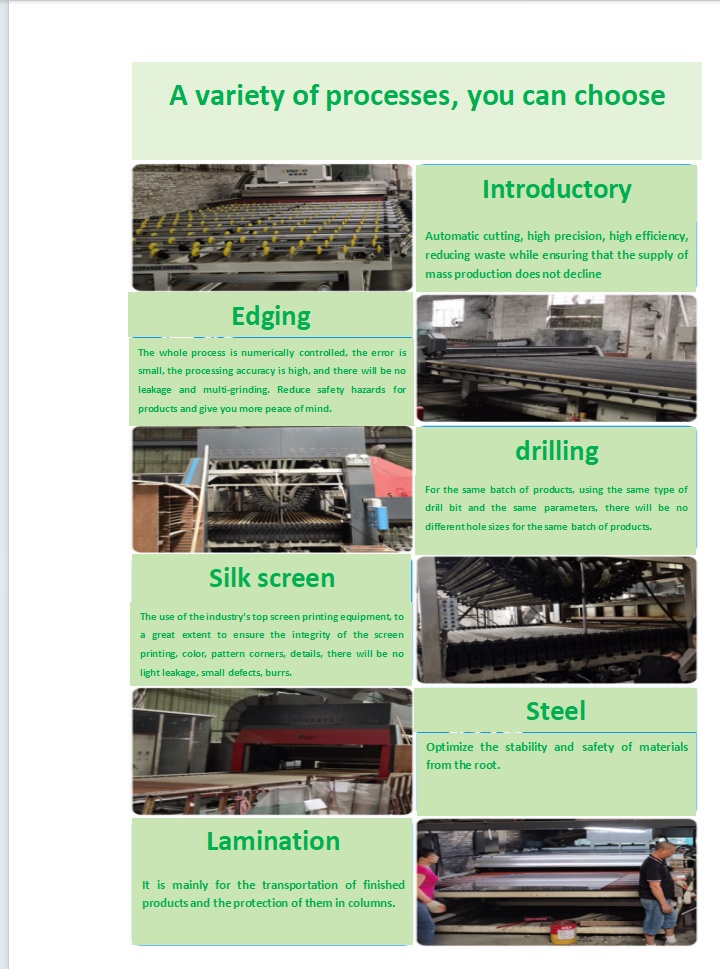 A variety of processes, you can choose

Introductory

Automatic cutting, high precision, high efficiency, reducing waste while ensuring that the supply of mass production does not decline

Edging

The whole process is numerically controlled, the error is small, the processing accuracy is high, and there will be no leakage and multi-grinding. Reduce safety hazards for products and give you more peace of mind.

drilling

For the same batch of products, using the same type of drill bit and the same parameters, there will be no different hole sizes for the same batch of products.

Silk screen

The use of the industry's top screen printing equipment, to a great extent to ensure the integrity of the screen printing, color, pattern corners, details, there will be no light leakage, small defects, burrs.

Steel

Optimize the stability and safety of materials from the root.

Lamination

It is mainly for the transportation of finished products and the protection of them in columns.