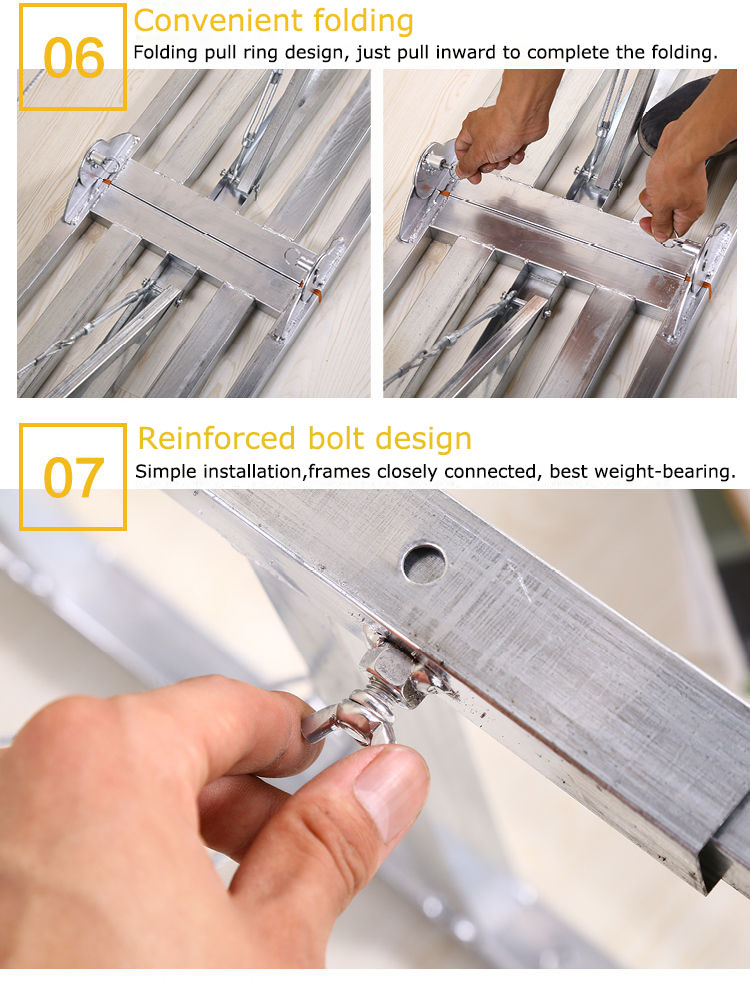 06
Convenient folding
Folding pull ring design, just pull inward to complete the folding.

07
Reinforced bolt design
Simple installation,frames closely connected, best weight-bearing.