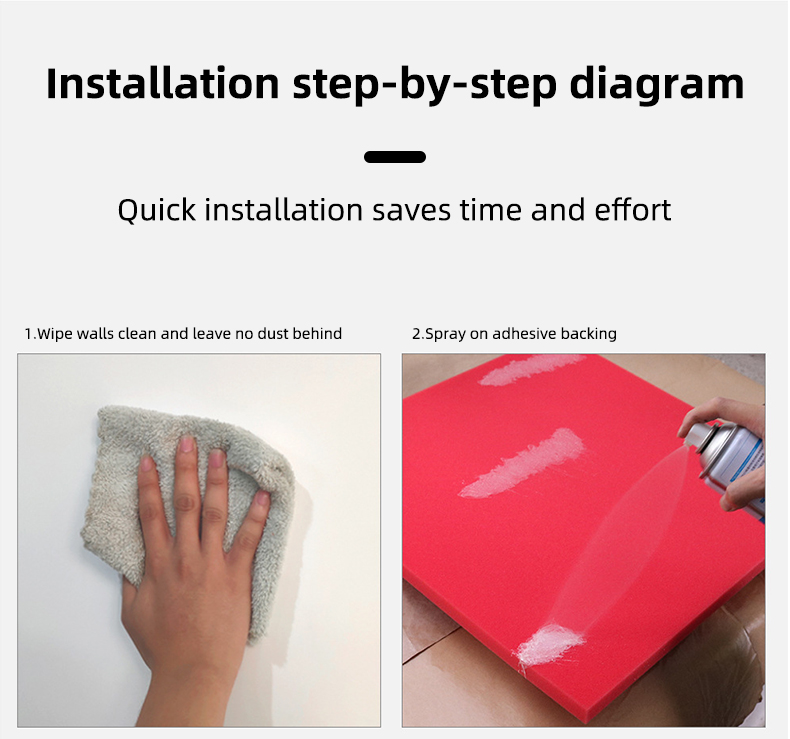 Installation step-by-step diagram

Quick installation saves time and effort

1.Wipe walls clean and leave no dust behind

2.Spray on adhesive backing