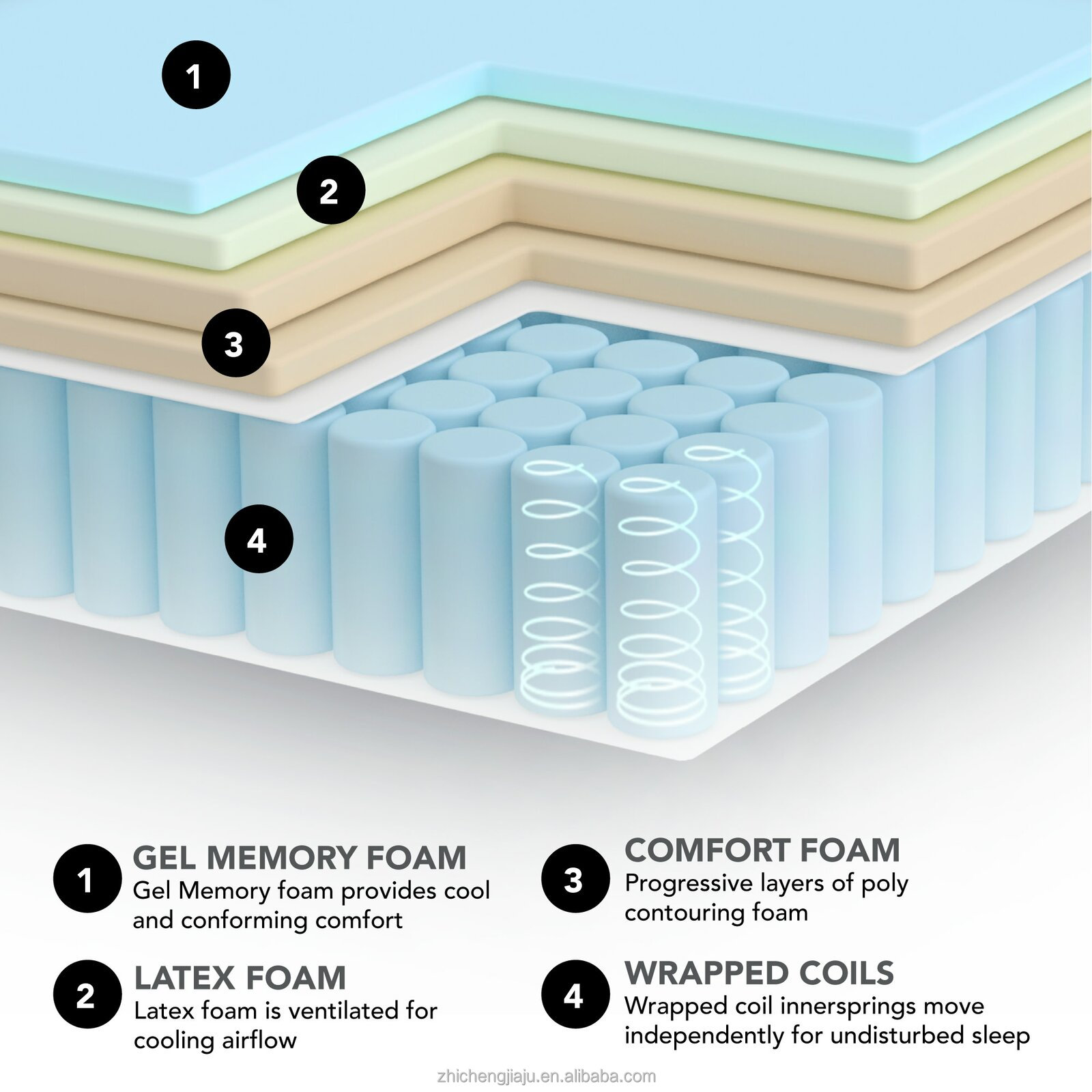 1

2

3

4

1 GEL MEMORY FOAM
Gel Memory foam provides cool and conforming comfort

2 LATEX FOAM
Latex foam is ventilated for cooling airflow

3 COMFORT FOAM
Progressive layers of poly contouring foam

4 WRAPPED COILS
Wrapped coil innersprings move independently for undisturbed sleep

zhichengjiaju.en.alibaba.com