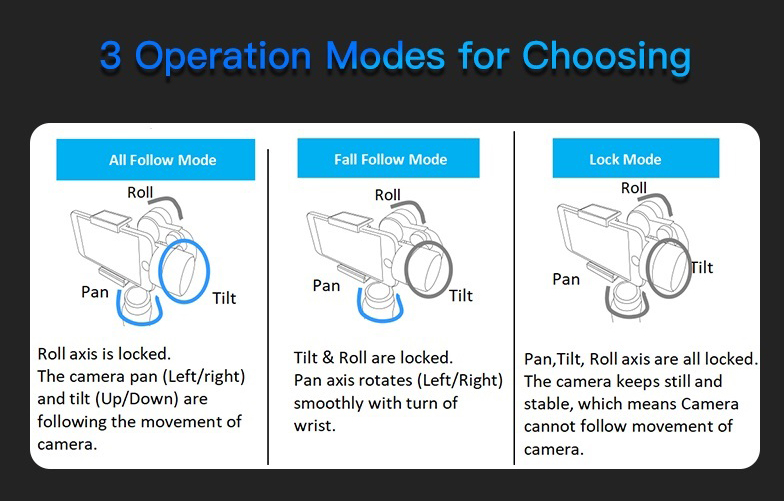 3 Operation Modes for Choosing

All Follow Mode

Roll

Pan

Tilt

Roll axis is locked.
The camera pan (Left/right) and tilt (Up/Down) are following the movement of camera.

Fall Follow Mode

Roll

Pan

Tilt

Tilt & Roll are locked.
Pan axis rotates (Left/Right) smoothly with turn of wrist.

Lock Mode

Roll

Pan

Tilt

Pan,Tilt, Roll axis are all locked.
The camera keeps still and stable, which means Camera cannot follow movement of camera.