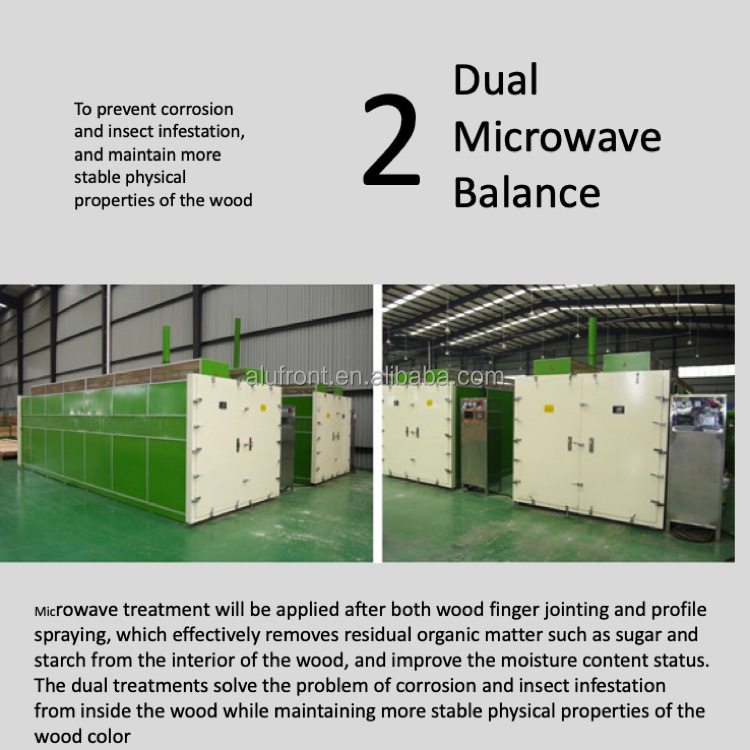 To prevent corrosion and insect infestation, and maintain more stable physical properties of the wood

2

Dual Microwave Balance

alufront.en.alibaba.com

Microwave treatment will be applied after both wood finger jointing and profile spraying, which effectively removes residual organic matter such as sugar and starch from the interior of the wood, and improve the moisture content status. The dual treatments solve the problem of corrosion and insect infestation from inside the wood while maintaining more stable physical properties of the wood color