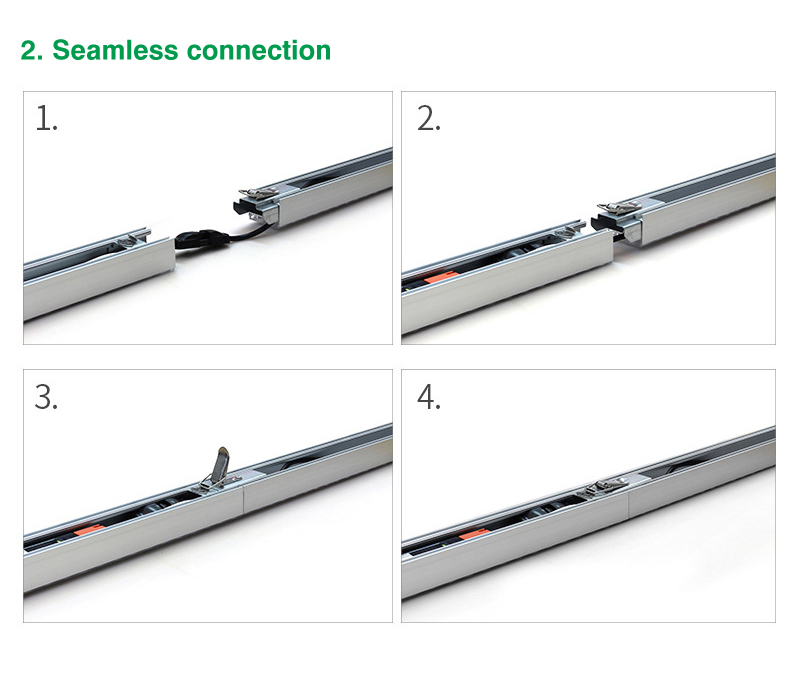 2. Seamless connection

1.

2.

3.

4.