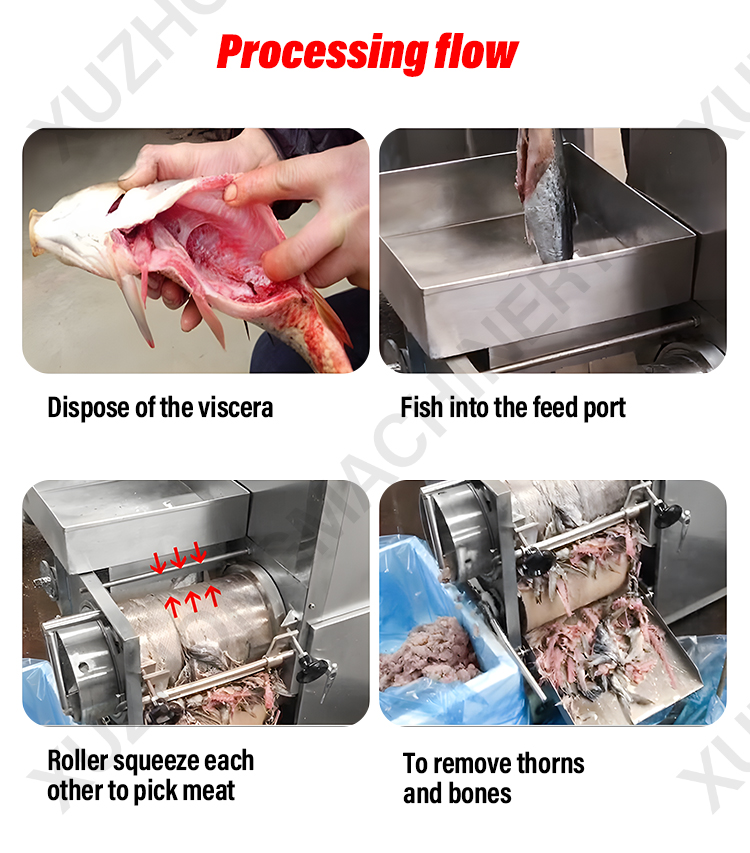 Processing flow

Dispose of the viscera

Fish into the feed port

Roller squeeze each other to pick meat

To remove thorns and bones

YUZHOU MACHINERY