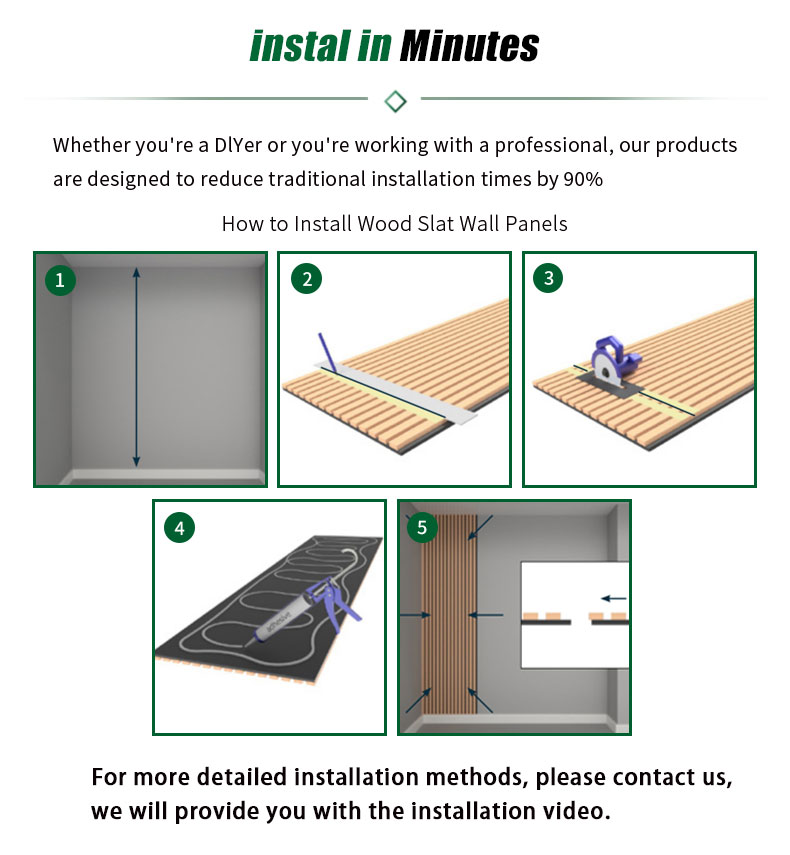 instal in Minutes

Whether you're a DlYer or you're working with a professional, our products are designed to reduce traditional installation times by 90%

How to Install Wood Slat Wall Panels

1

2

3

4

5

For more detailed installation methods, please contact us, we will provide you with the installation video.