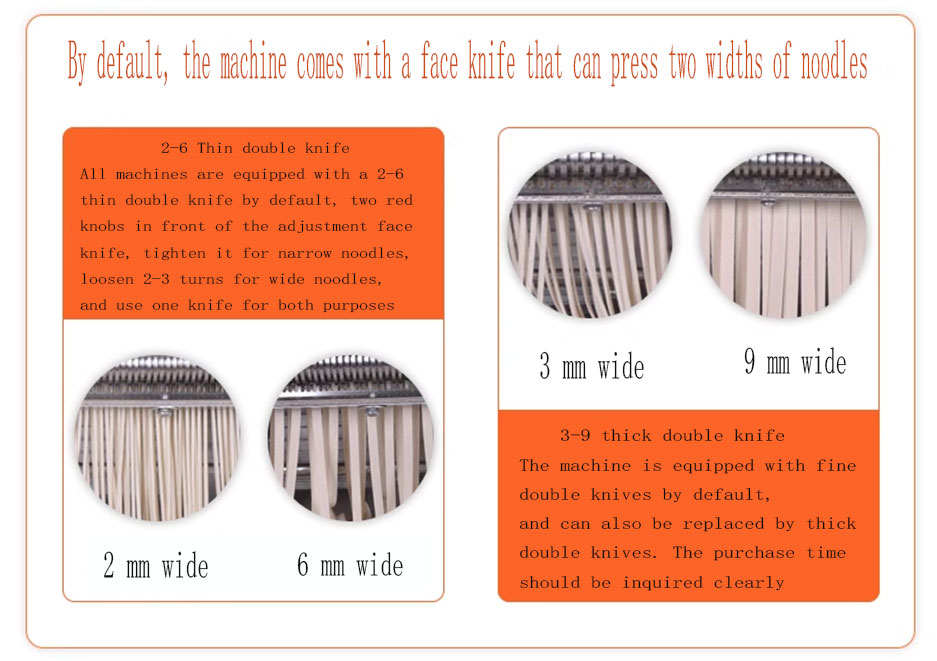 By default, the machine comes with a face knife that can press two widths of noodles

2-6 Thin double knife
All machines are equipped with a 2-6 thin double knife by default, two red knobs in front of the adjustment face knife, tighten it for narrow noodles, loosen 2-3 turns for wide noodles, and use one knife for both purposes

2 mm wide

6 mm wide

3 mm wide

9 mm wide

3-9 thick double knife
The machine is equipped with fine double knives by default, and can also be replaced by thick double knives. The purchase time should be inquired clearly