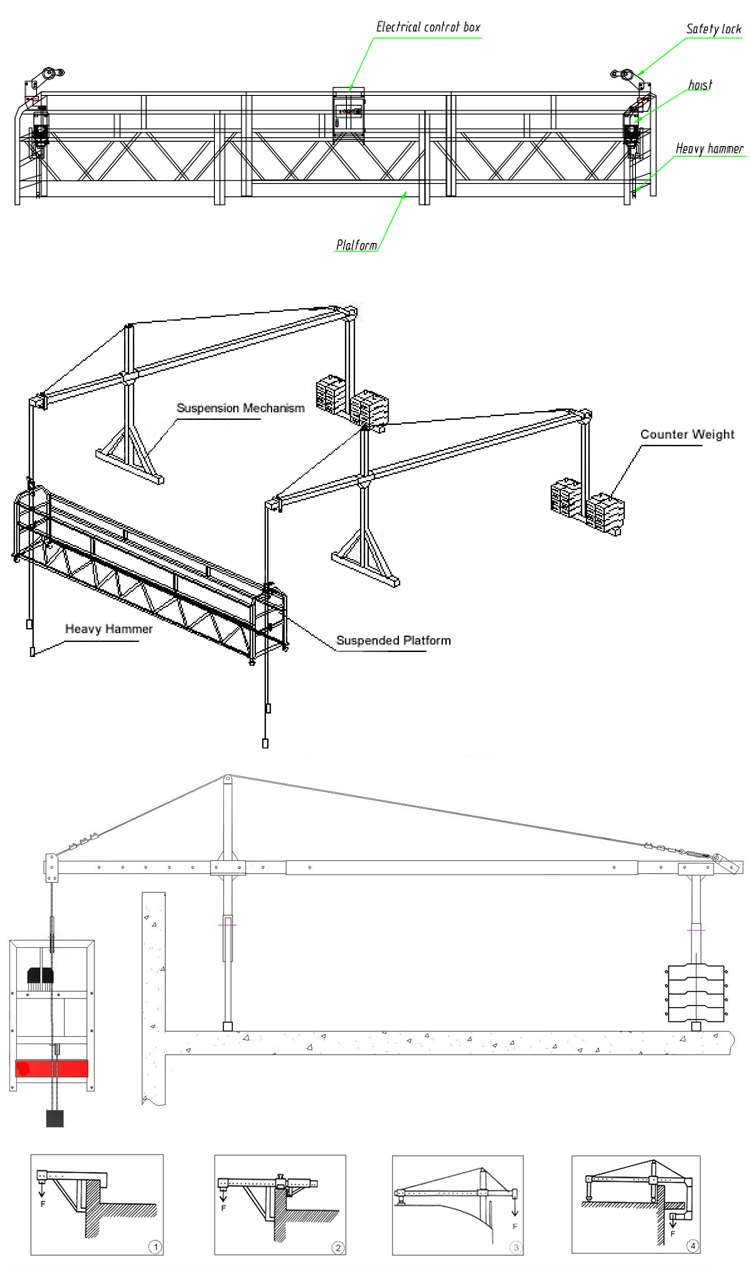 Electrical control box

Safety lock

hoist

Heavy hammer

Platform

Suspension Mechanism

Counter Weight

Heavy Hammer

Suspended Platform

F

1

F

2

F

3

F

4