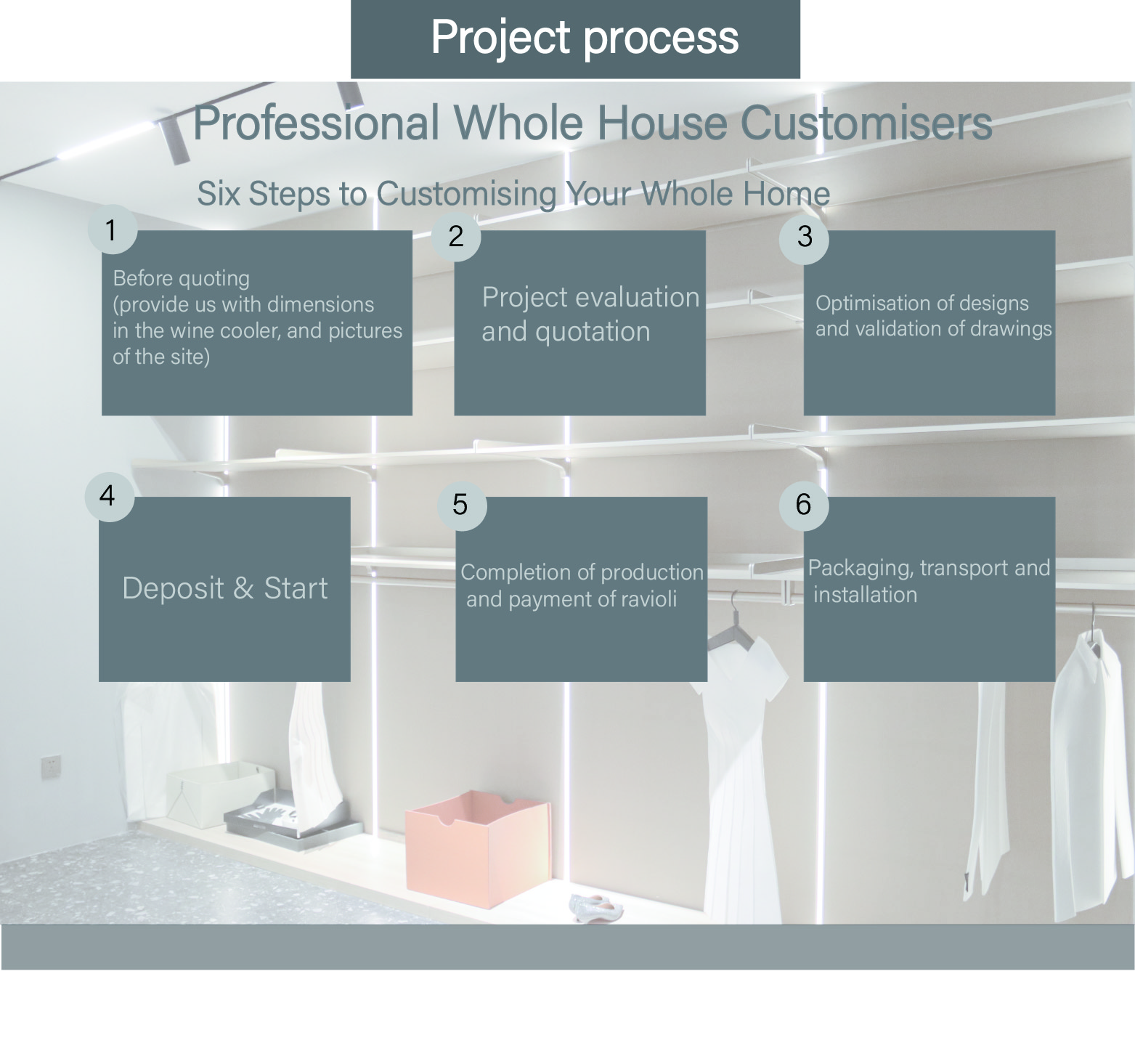 Project process

Professional Whole House Customisers

Six Steps to Customising Your Whole Home

1

Before quoting
(provide us with dimensions in the wine cooler, and pictures of the site)

2

Project evaluation and quotation

3

Optimisation of designs and validation of drawings

4

Deposit & Start

5

Completion of production and payment of ravioli

6

Packaging, transport and installation