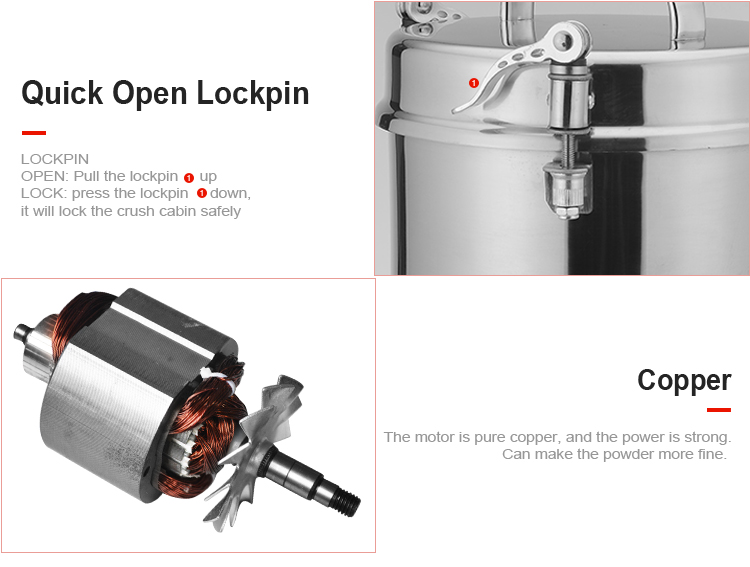 Quick Open Lockpin

LOCKPIN
OPEN: Pull the lockpin 1 up
LOCK: press the lockpin 1 down, it will lock the crush cabin safely

1

Copper

The motor is pure copper, and the power is strong. Can make the powder more fine.