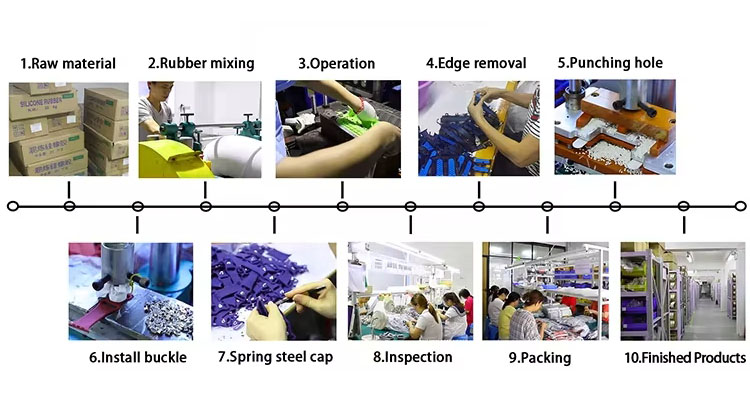 1.Raw material
2.Rubber mixing
3.Operation
4.Edge removal
5.Punching hole

SILICONE RUBBER

6.Install buckle
7.Spring steel cap
8.Inspection
9.Packing
10.Finished Products