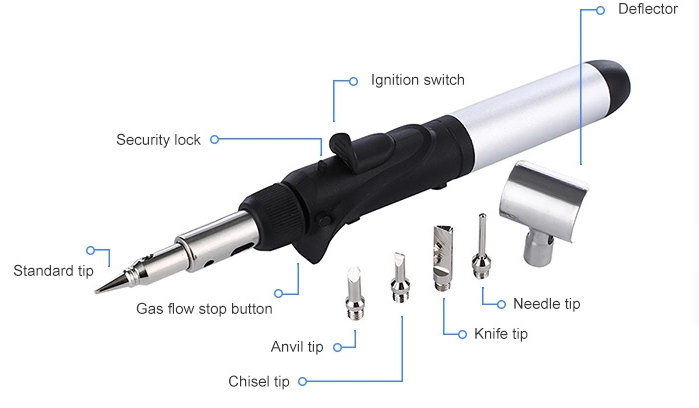 Deflector

Ignition switch

Security lock

Standard tip

Gas flow stop button

Needle tip

Knife tip

Anvil tip

Chisel tip