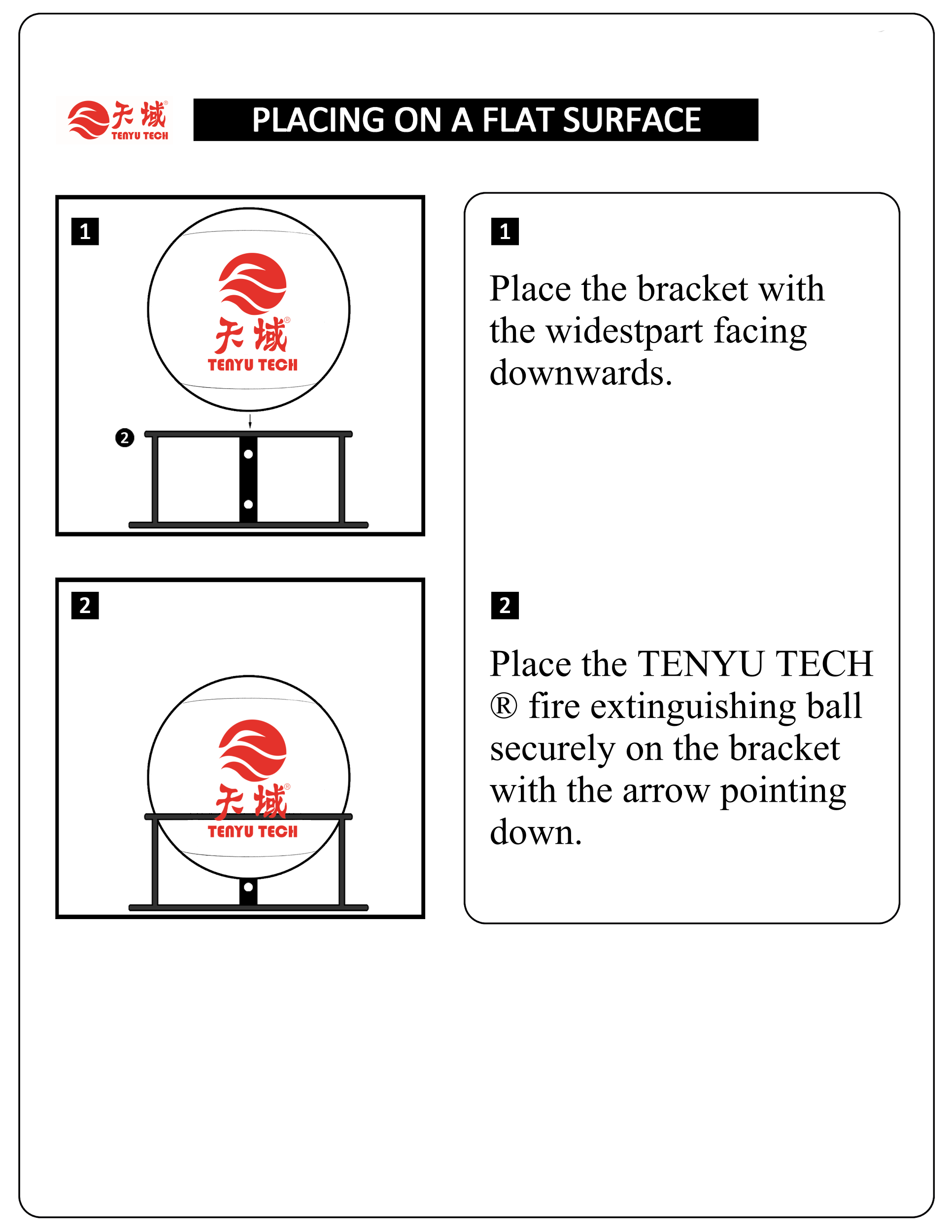 天域® TENYU TECH

PLACING ON A FLAT SURFACE

1

天域® TENYU TECH

2

2

天域® TENYU TECH

1

Place the bracket with the widestpart facing downwards.

2

Place the TENYU TECH ® fire extinguishing ball securely on the bracket with the arrow pointing down.