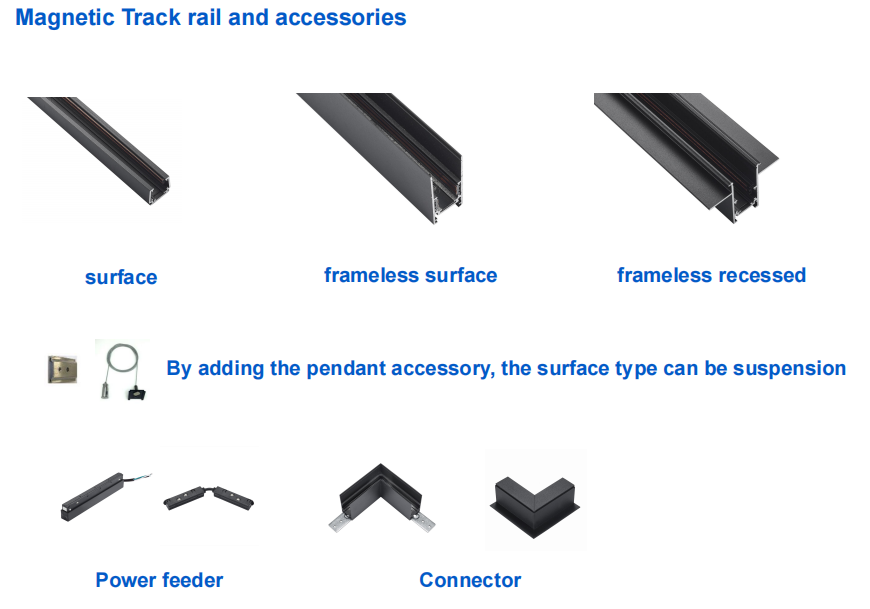 Magnetic Track rail and accessories

surface

frameless surface

frameless recessed

By adding the pendant accessory, the surface type can be suspension

Power feeder

Connector