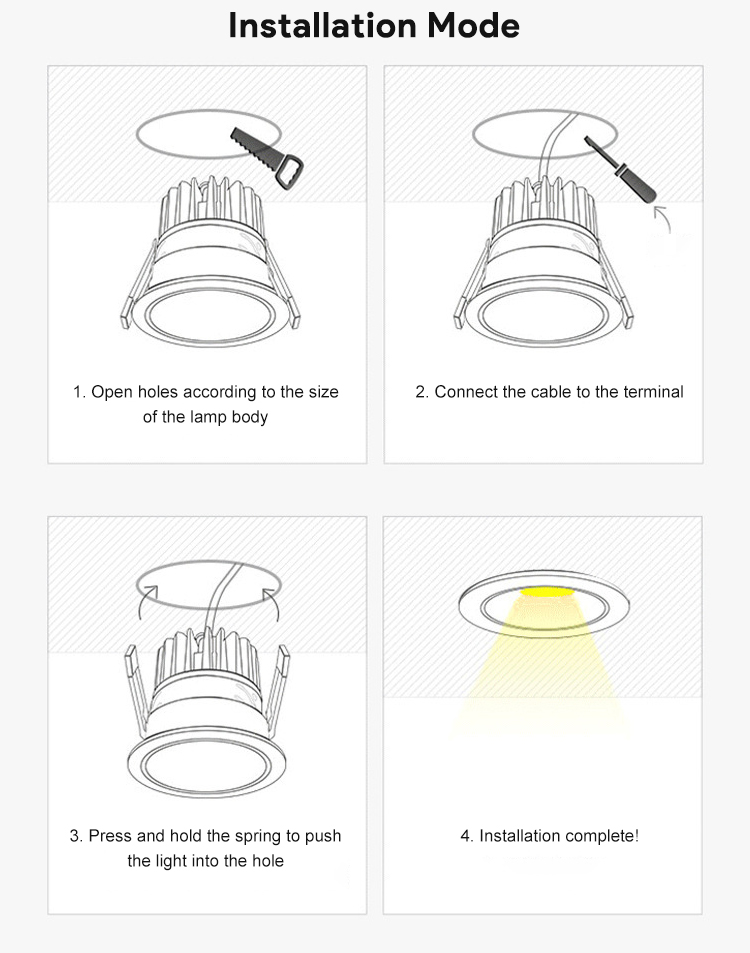 Installation Mode

1. Open holes according to the size of the lamp body

2. Connect the cable to the terminal

3. Press and hold the spring to push the light into the hole

4. Installation complete!