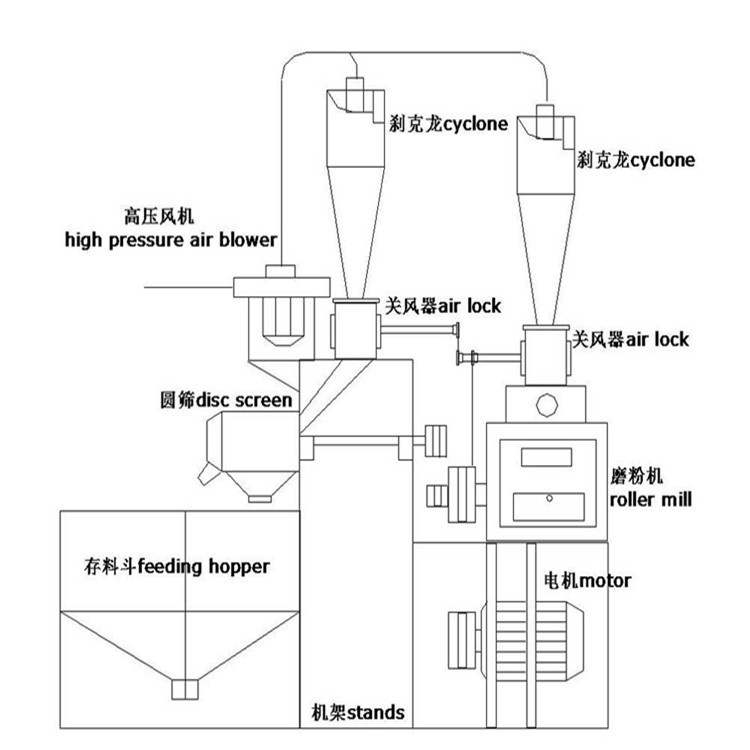 刹克龙cyclone

刹克龙cyclone

高压风机
high pressure air blower

关风器air lock

关风器air lock

圆筛disc screen

磨粉机
roller mill

存料斗feeding hopper

电机motor

机架stands