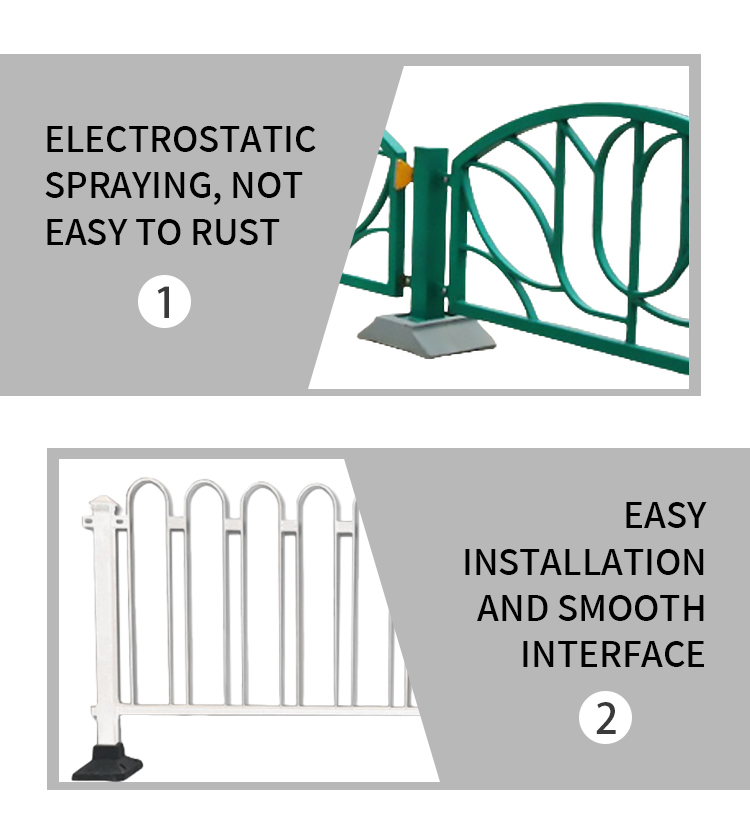 ELECTROSTATIC SPRAYING, NOT EASY TO RUST

1

EASY INSTALLATION AND SMOOTH INTERFACE

2