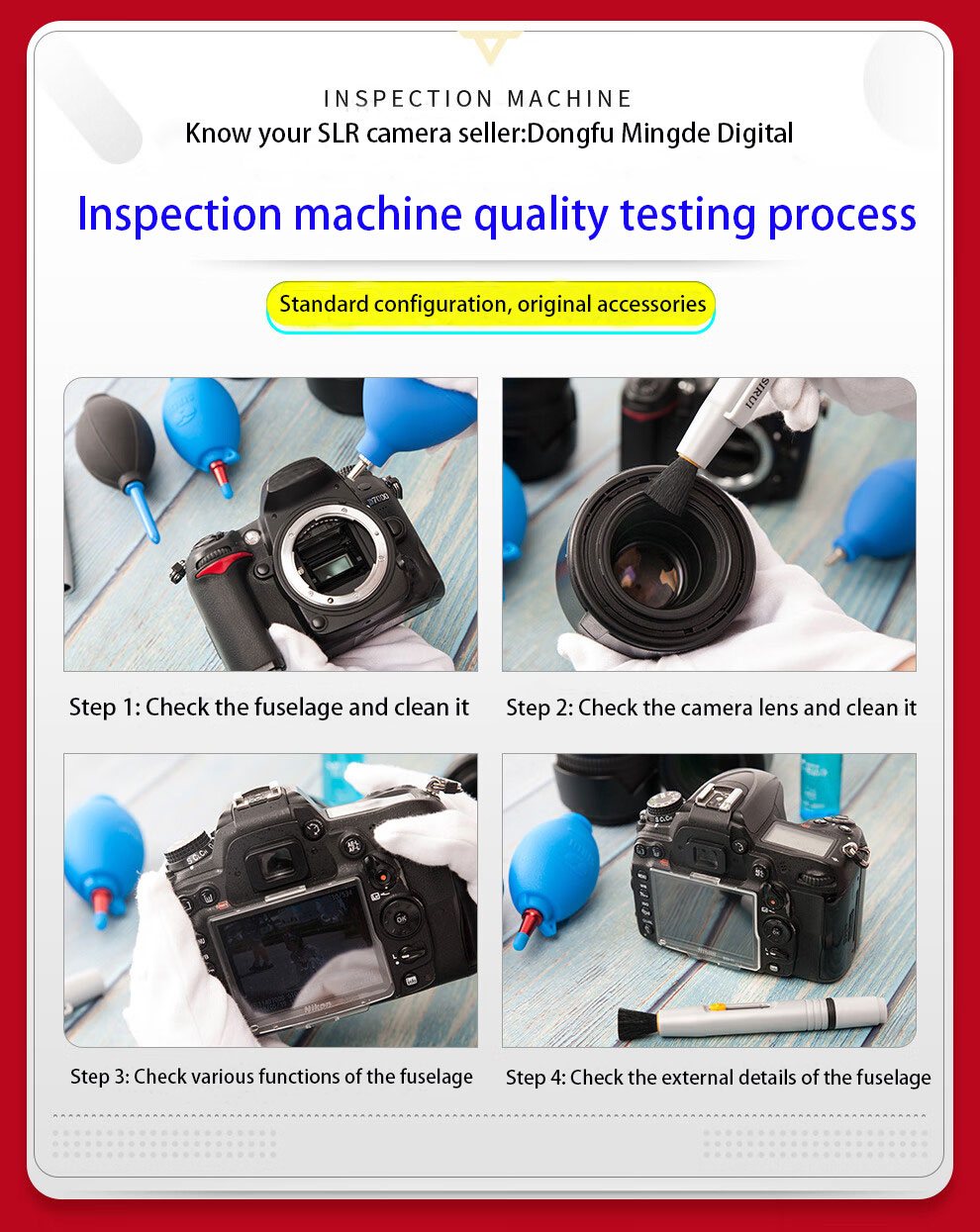 INSPECTION MACHINE
Know your SLR camera seller:Dongfu Mingde Digital

Inspection machine quality testing process

Standard configuration, original accessories

D7000

SIRUI

Step 1: Check the fuselage and clean it

Step 2: Check the camera lens and clean it

Nikon

Step 3: Check various functions of the fuselage

Step 4: Check the external details of the fuselage