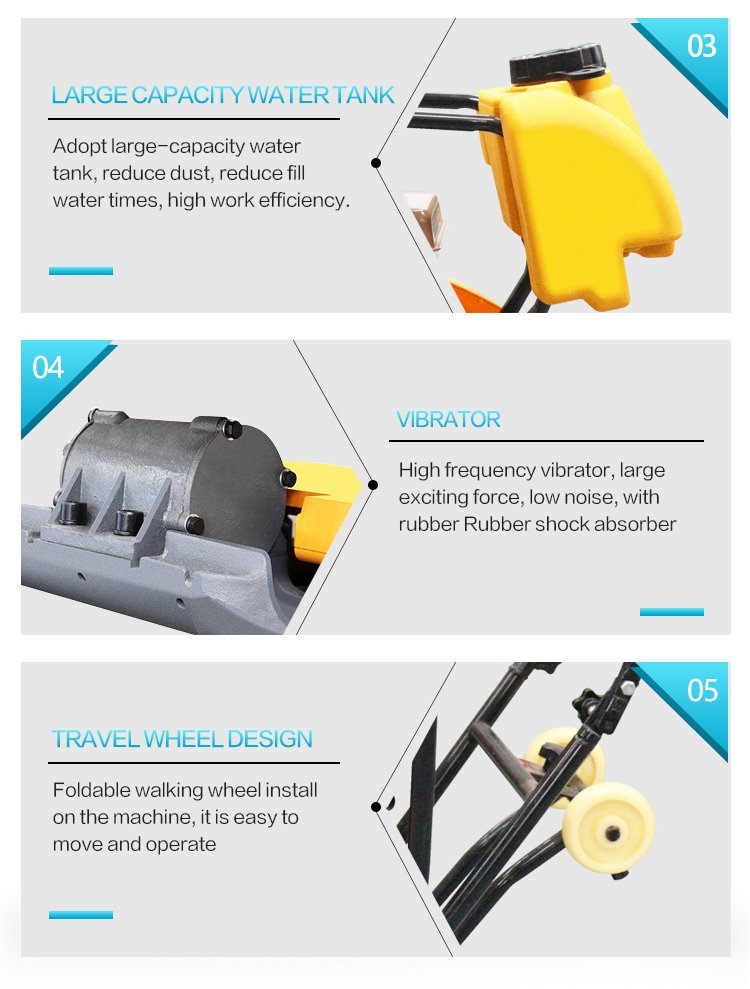 03

LARGE CAPACITY WATER TANK

Adopt large-capacity water tank, reduce dust, reduce fill water times, high work efficiency.

04

VIBRATOR

High frequency vibrator, large exciting force, low noise, with rubber Rubber shock absorber

05

TRAVEL WHEEL DESIGN

Foldable walking wheel install on the machine, it is easy to move and operate