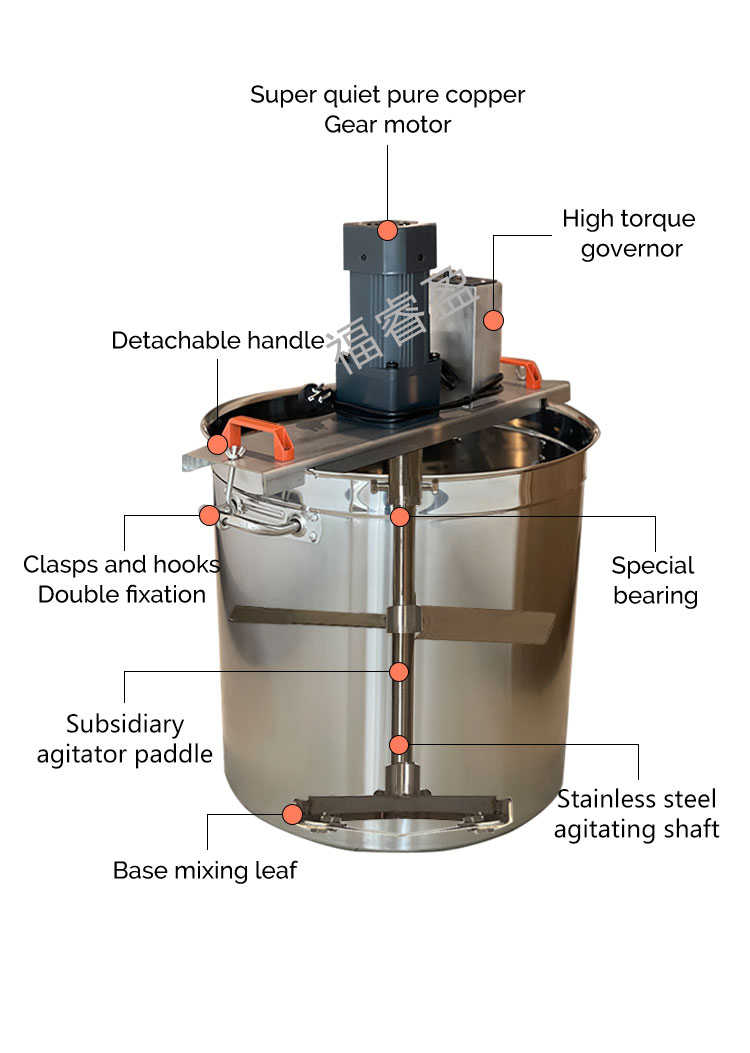 Super quiet pure copper
Gear motor

High torque
governor

Detachable handle

福睿盈

Clasps and hooks
Double fixation

Special
bearing

Subsidiary
agitator paddle

Stainless steel
agitating shaft

Base mixing leaf