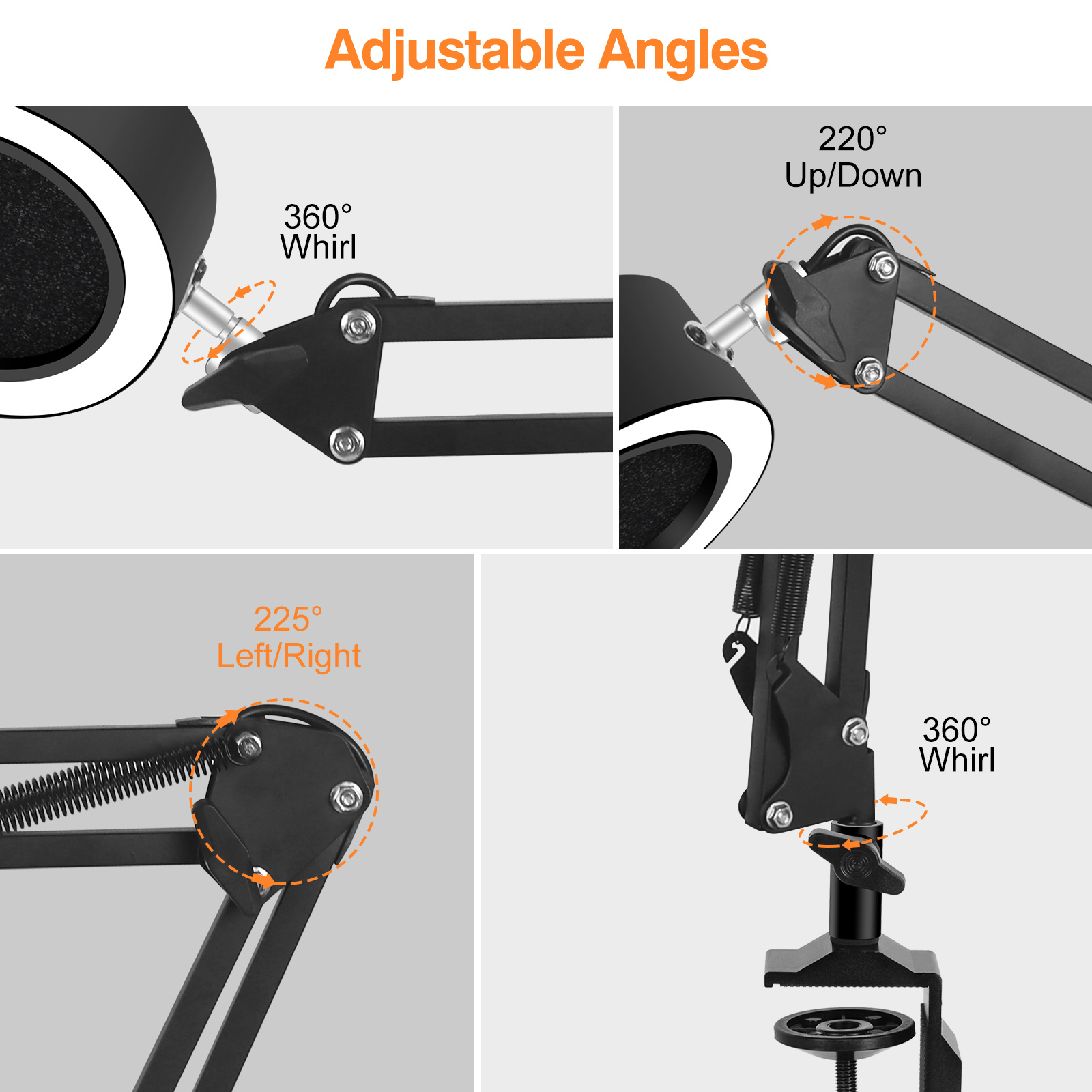 Adjustable Angles

360°
Whirl

220°
Up/Down

225°
Left/Right

360°
Whirl