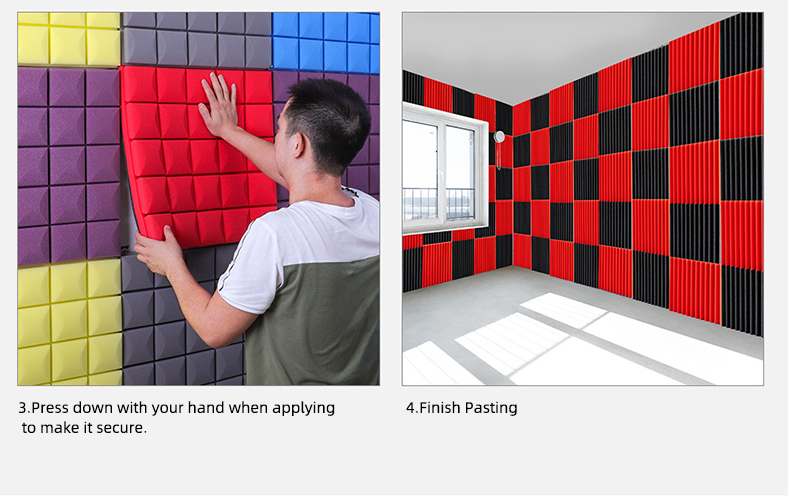 3.Press down with your hand when applying to make it secure.

4.Finish Pasting