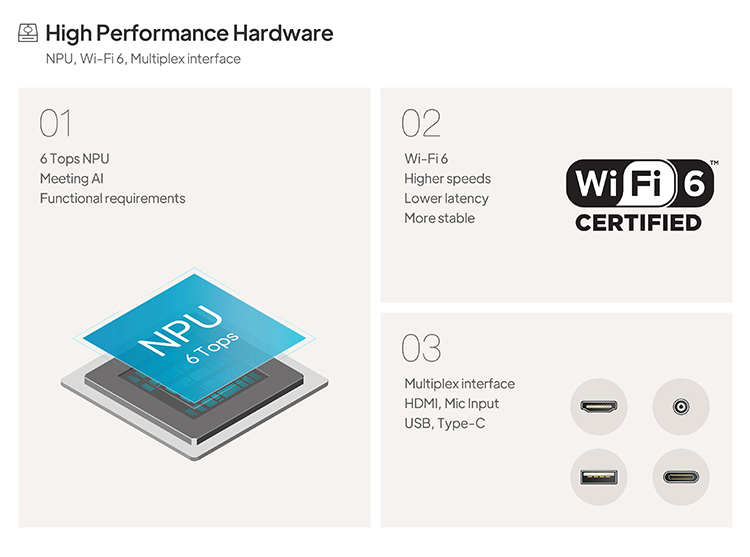 High Performance Hardware
NPU, Wi-Fi 6, Multiplex interface

01
6 Tops NPU
Meeting AI
Functional requirements

NPU
6 Tops

02
Wi-Fi 6
Higher speeds
Lower latency
More stable

Wi Fi 6™
CERTIFIED

03
Multiplex interface
HDMI, Mic Input
USB, Type-C