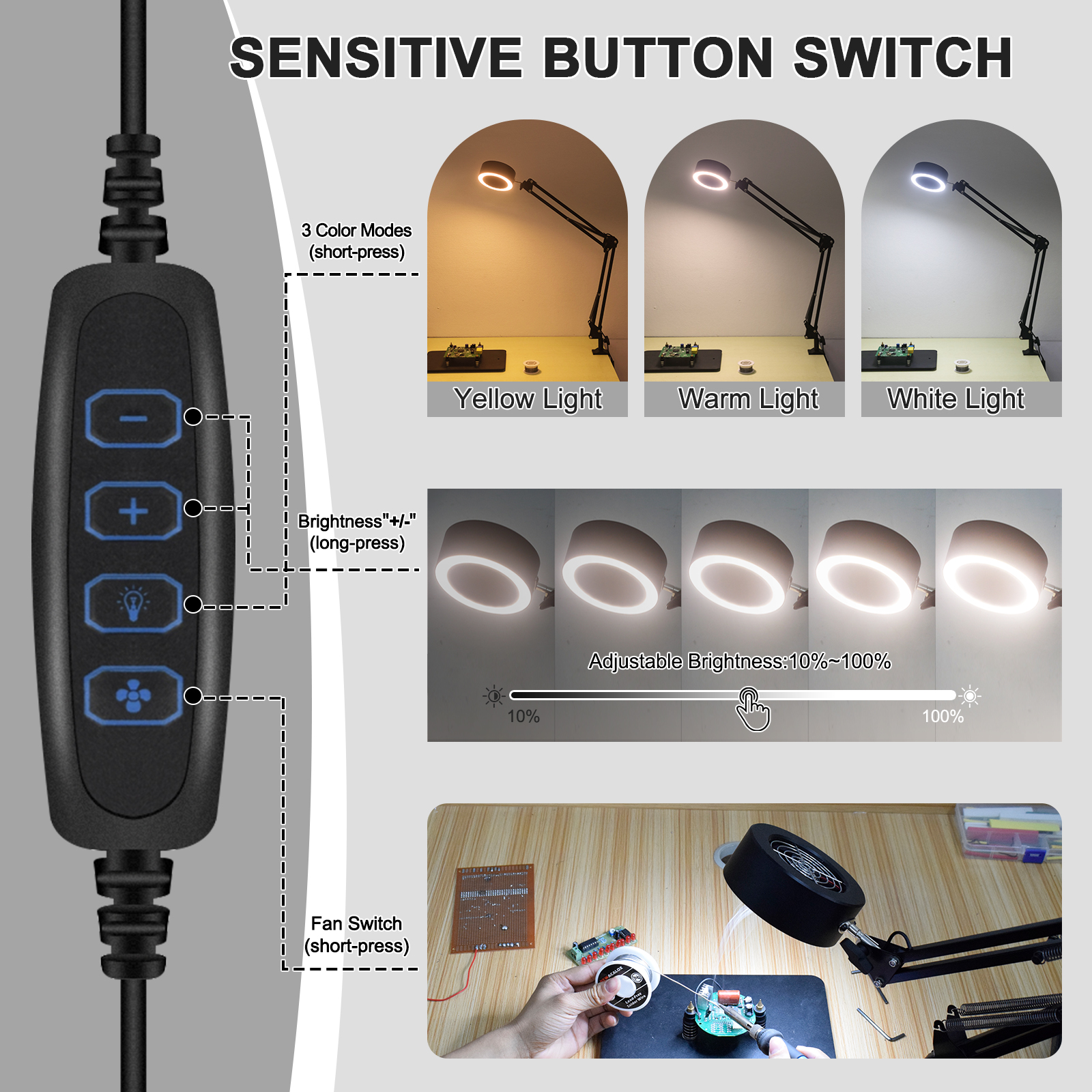 SENSITIVE BUTTON SWITCH

3 Color Modes
(short-press)

Yellow Light

Warm Light

White Light

Brightness"+/-"
(long-press)

Adjustable Brightness:10%~100%

10%

100%

Fan Switch
(short-press)