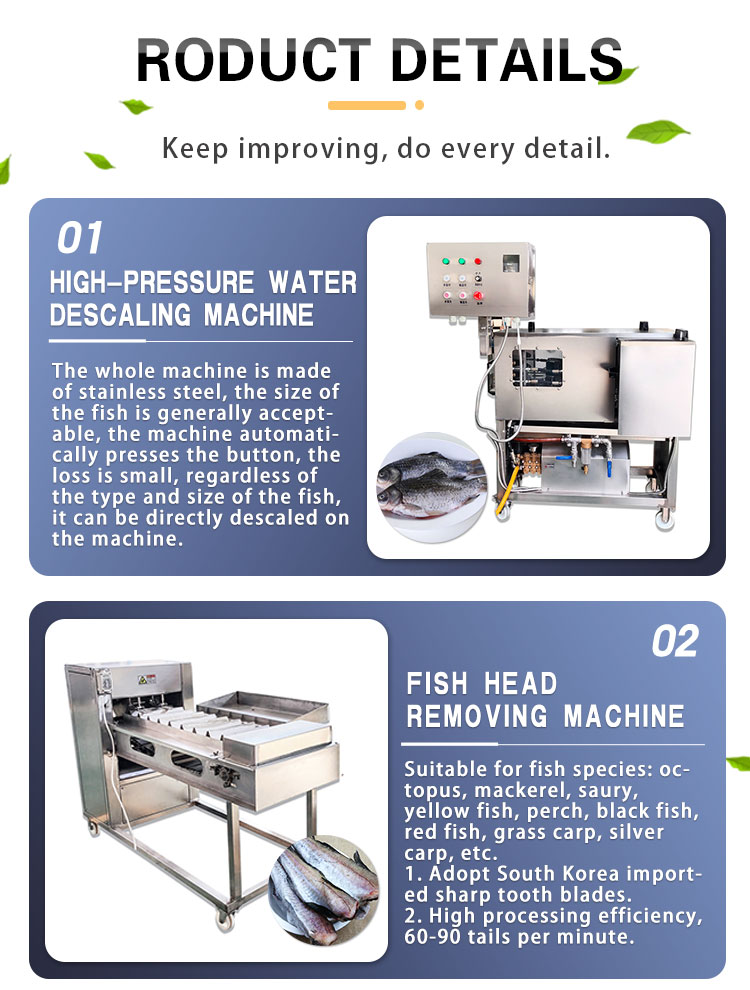 RODUCT DETAILS

Keep improving, do every detail.

01

HIGH-PRESSURE WATER DESCALING MACHINE

The whole machine is made of stainless steel, the size of the fish is generally acceptable, the machine automatically presses the button, the loss is small, regardless of the type and size of the fish, it can be directly descaled on the machine.

02

FISH HEAD REMOVING MACHINE

Suitable for fish species: octopus, mackerel, saury, yellow fish, perch, black fish, red fish, grass carp, silver carp, etc.
1. Adopt South Korea imported sharp tooth blades.
2. High processing efficiency, 60-90 tails per minute.