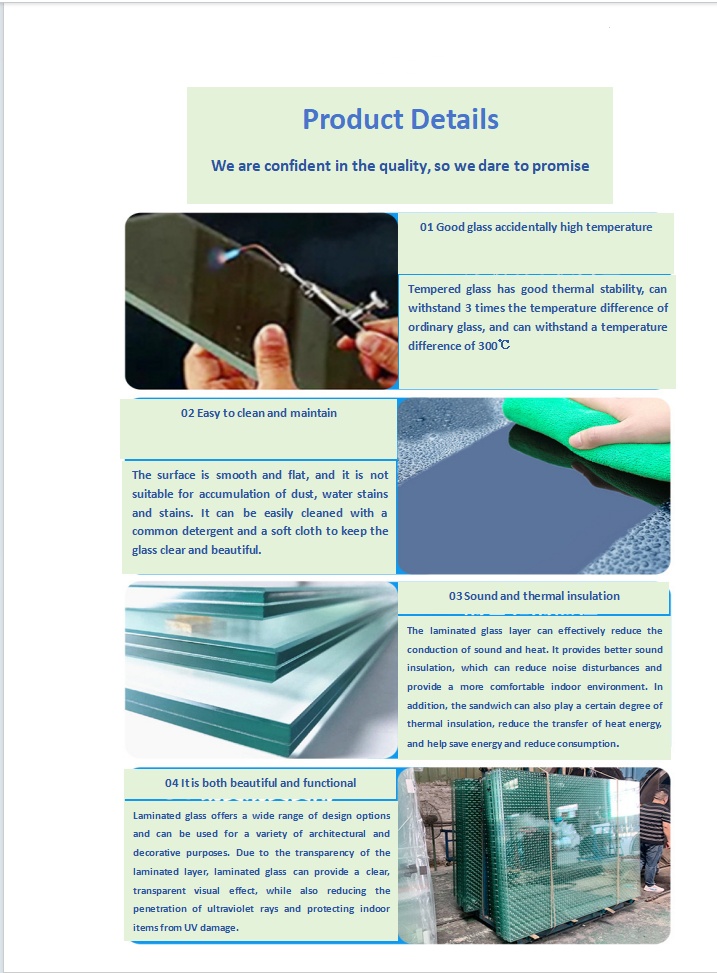 Product Details

We are confident in the quality, so we dare to promise

01 Good glass accidentally high temperature

Tempered glass has good thermal stability, can withstand 3 times the temperature difference of ordinary glass, and can withstand a temperature difference of 300℃

02 Easy to clean and maintain

The surface is smooth and flat, and it is not suitable for accumulation of dust, water stains and stains. It can be easily cleaned with a common detergent and a soft cloth to keep the glass clear and beautiful.

03 Sound and thermal insulation

The laminated glass layer can effectively reduce the conduction of sound and heat. It provides better sound insulation, which can reduce noise disturbances and provide a more comfortable indoor environment. In addition, the sandwich can also play a certain degree of thermal insulation, reduce the transfer of heat energy, and help save energy and reduce consumption.

04 It is both beautiful and functional

Laminated glass offers a wide range of design options and can be used for a variety of architectural and decorative purposes. Due to the transparency of the laminated layer, laminated glass can provide a clear, transparent visual effect, while also reducing the penetration of ultraviolet rays and protecting indoor items from UV damage.