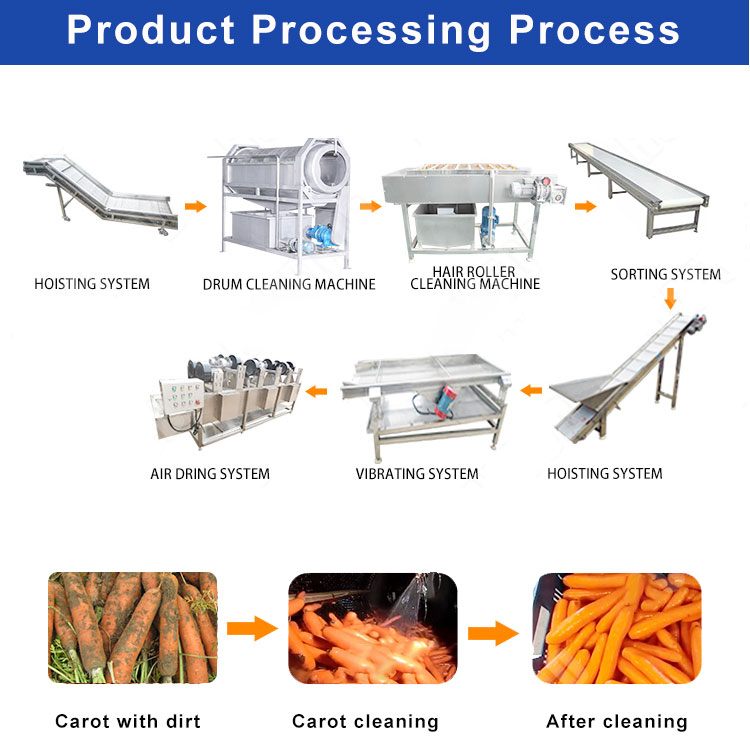 Product Processing Process

HOISTING SYSTEM

DRUM CLEANING MACHINE

HAIR ROLLER CLEANING MACHINE

SORTING SYSTEM

HOISTING SYSTEM

VIBRATING SYSTEM

AIR DRING SYSTEM

Carot with dirt

Carot cleaning

After cleaning