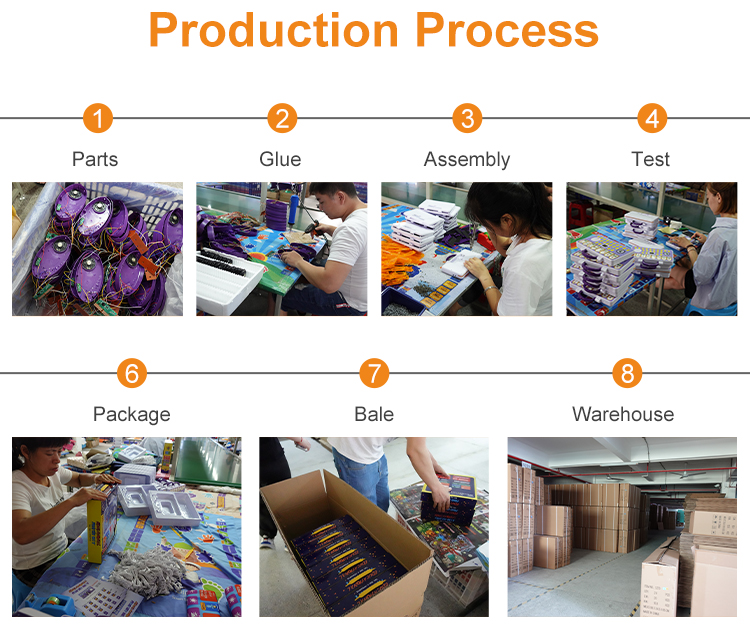 Production Process

1
Parts

2
Glue

3
Assembly

4
Test

6
Package

7
Bale

8
Warehouse