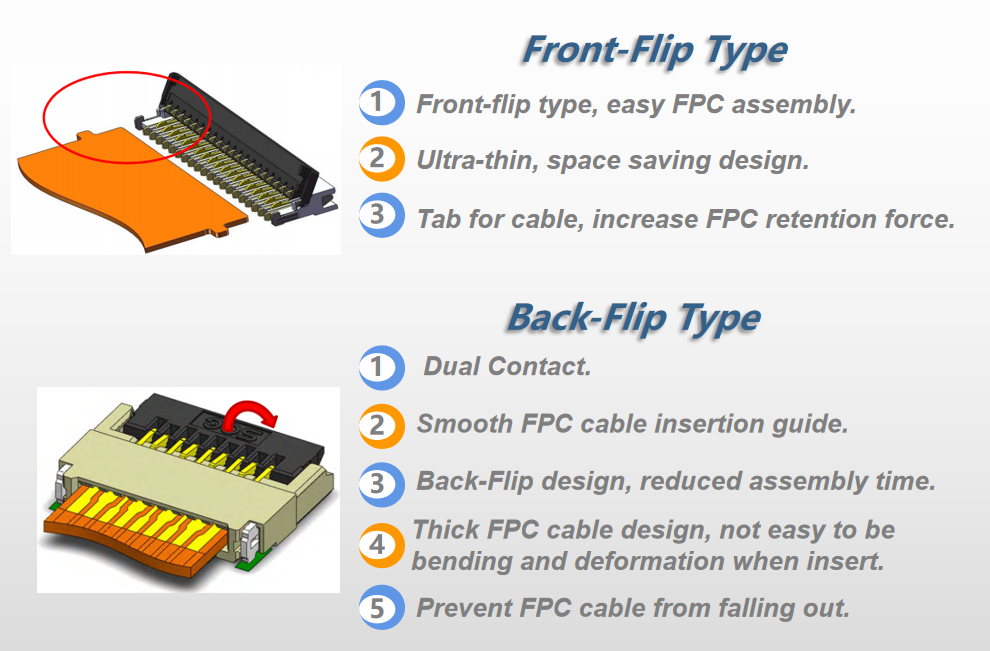 Front-Flip Type

1 Front-flip type, easy FPC assembly.

2 Ultra-thin, space saving design.

3 Tab for cable, increase FPC retention force.

Back-Flip Type

1 Dual Contact.

2 Smooth FPC cable insertion guide.

3 Back-Flip design, reduced assembly time.

4 Thick FPC cable design, not easy to be bending and deformation when insert.

5 Prevent FPC cable from falling out.