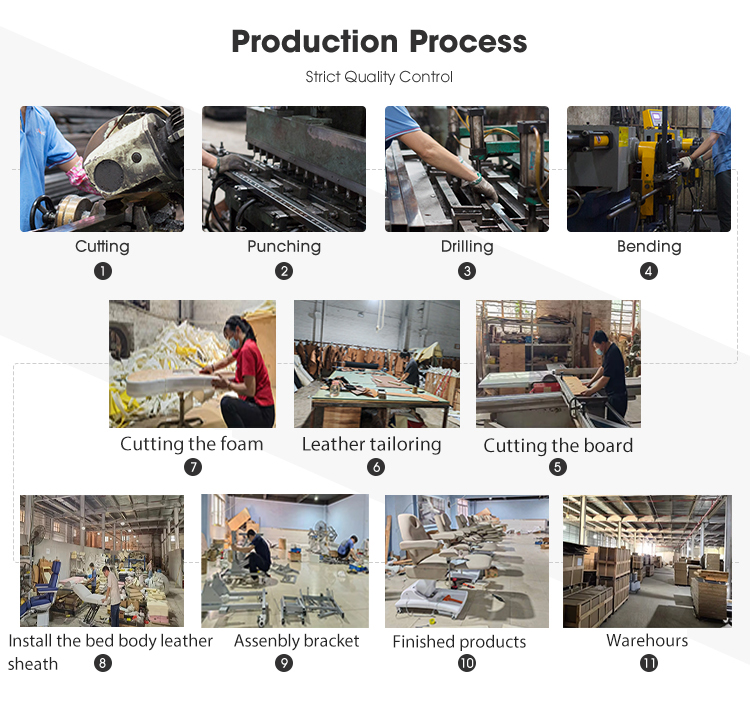 Production Process

Strict Quality Control

Cutting
1

Punching
2

Drilling
3

Bending
4

Cutting the foam
7

Leather tailoring
6

Cutting the board
5

Install the bed body leather sheath
8

Assenbly bracket
9

Finished products
10

Warehours
11