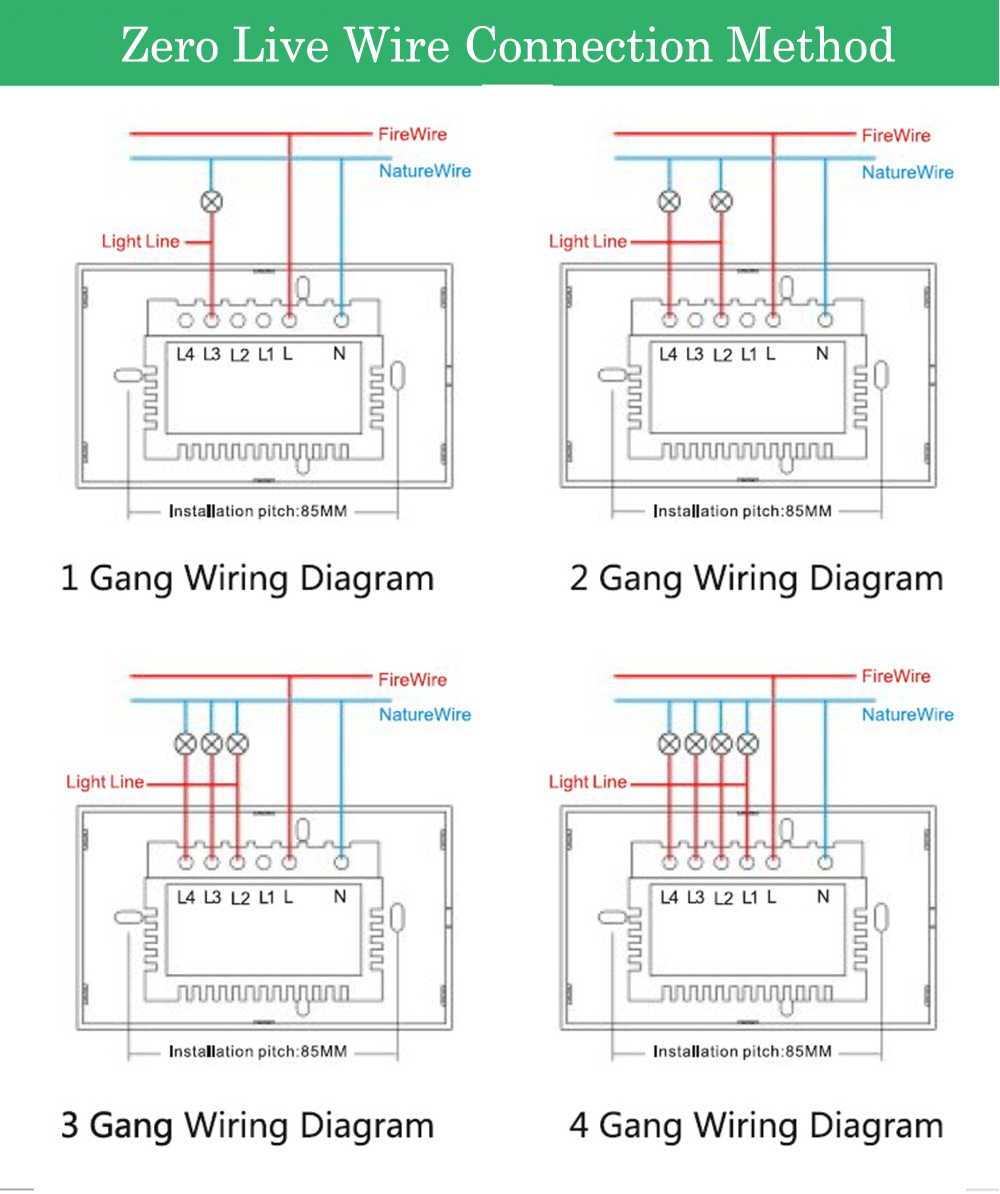 Zero Live Wire Connection Method

FireWire
NatureWire
Light Line
L4 L3 L2 L1 L N
Installation pitch:85MM

1 Gang Wiring Diagram

FireWire
NatureWire
Light Line
L4 L3 L2 L1 L N
Installation pitch:85MM

2 Gang Wiring Diagram

FireWire
NatureWire
Light Line
L4 L3 L2 L1 L N
Installation pitch:85MM

3 Gang Wiring Diagram

FireWire
NatureWire
Light Line
L4 L3 L2 L1 L N
Installation pitch:85MM

4 Gang Wiring Diagram