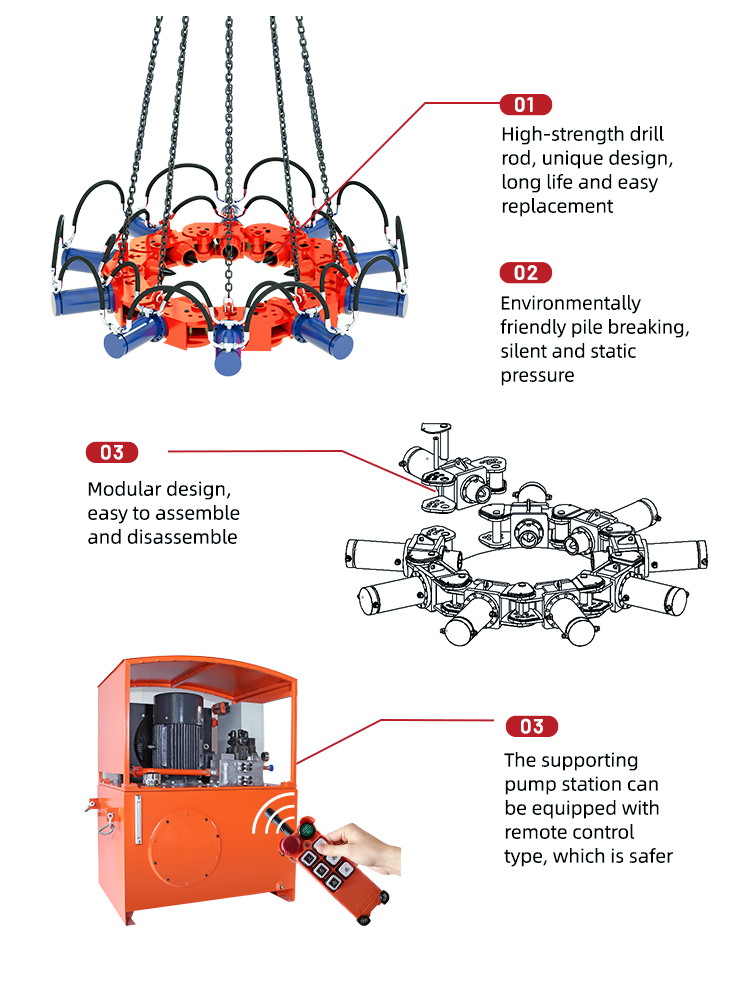 01

High-strength drill rod, unique design, long life and easy replacement

02

Environmentally friendly pile breaking, silent and static pressure

03

Modular design, easy to assemble and disassemble

03

The supporting pump station can be equipped with remote control type, which is safer