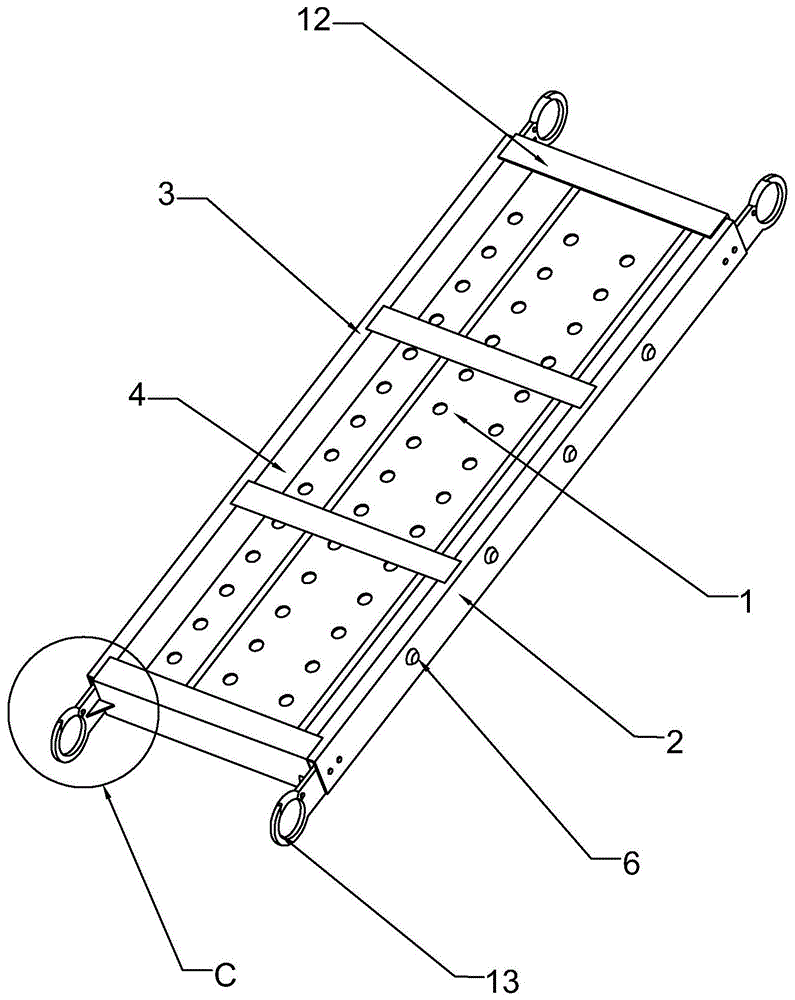 12
3
4
1
2
6
C
13