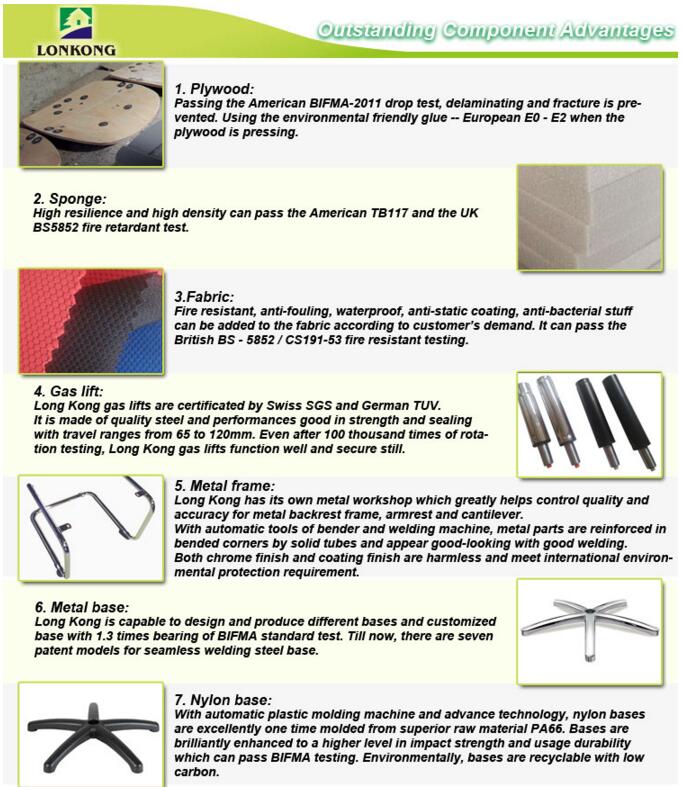 LONKONG

Outstanding Component Advantages

1. Plywood:
Passing the American BIFMA-2011 drop test, delaminating and fracture is prevented. Using the environmental friendly glue -- European E0 - E2 when the plywood is pressing.

2. Sponge:
High resilience and high density can pass the American TB117 and the UK BS5852 fire retardant test.

3.Fabric:
Fire resistant, anti-fouling, waterproof, anti-static coating, anti-bacterial stuff can be added to the fabric according to customer's demand. It can pass the British BS - 5852 / CS191-53 fire resistant testing.

4. Gas lift:
Long Kong gas lifts are certificated by Swiss SGS and German TUV.
It is made of quality steel and performances good in strength and sealing with travel ranges from 65 to 120mm. Even after 100 thousand times of rotation testing, Long Kong gas lifts function well and secure still.

5. Metal frame:
Long Kong has its own metal workshop which greatly helps control quality and accuracy for metal backrest frame, armrest and cantilever.
With automatic tools of bender and welding machine, metal parts are reinforced in bended corners by solid tubes and appear good-looking with good welding.
Both chrome finish and coating finish are harmless and meet international environmental protection requirement.

6. Metal base:
Long Kong is capable to design and produce different bases and customized base with 1.3 times bearing of BIFMA standard test. Till now, there are seven patent models for seamless welding steel base.

7. Nylon base:
With automatic plastic molding machine and advance technology, nylon bases are excellently one time molded from superior raw material PA66. Bases are brilliantly enhanced to a higher level in impact strength and usage durability which can pass BIFMA testing. Environmentally, bases are recyclable with low carbon.