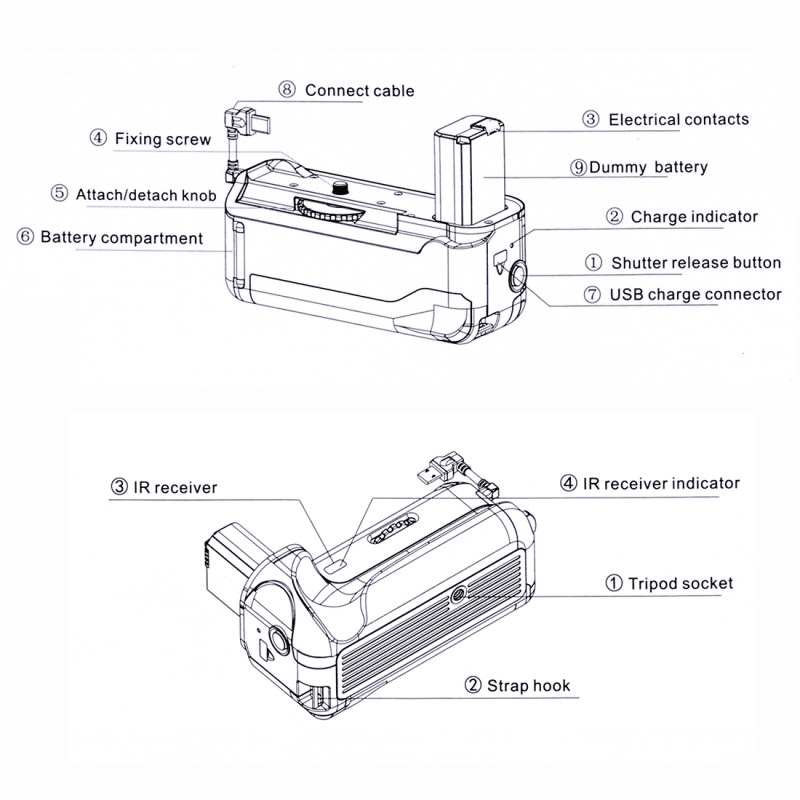 ⑧ Connect cable
④ Fixing screw
⑤ Attach/detach knob
⑥ Battery compartment
③ Electrical contacts
⑨ Dummy battery
② Charge indicator
① Shutter release button
⑦ USB charge connector

③ IR receiver
④ IR receiver indicator
① Tripod socket
② Strap hook