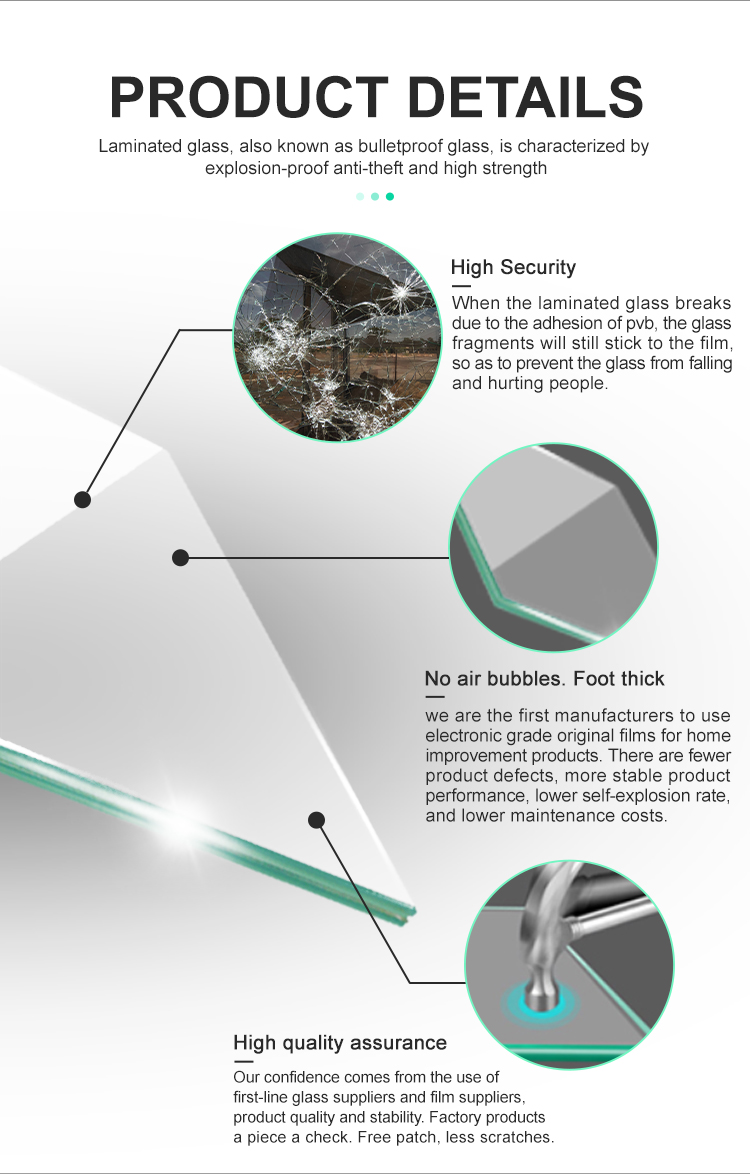 PRODUCT DETAILS

Laminated glass, also known as bulletproof glass, is characterized by explosion-proof anti-theft and high strength

High Security

When the laminated glass breaks due to the adhesion of pvb, the glass fragments will still stick to the film, so as to prevent the glass from falling and hurting people.

No air bubbles. Foot thick

we are the first manufacturers to use electronic grade original films for home improvement products. There are fewer product defects, more stable product performance, lower self-explosion rate, and lower maintenance costs.

High quality assurance

Our confidence comes from the use of first-line glass suppliers and film suppliers, product quality and stability. Factory products a piece a check. Free patch, less scratches.