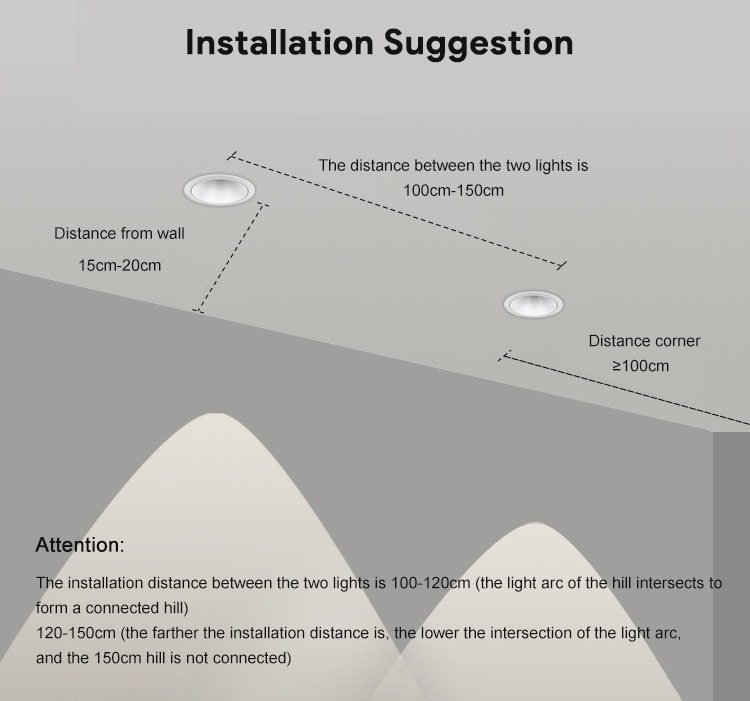 Installation Suggestion

The distance between the two lights is
100cm-150cm

Distance from wall
15cm-20cm

Distance corner
≥100cm

Attention:

The installation distance between the two lights is 100-120cm (the light arc of the hill intersects to form a connected hill)
120-150cm (the farther the installation distance is, the lower the intersection of the light arc, and the 150cm hill is not connected)