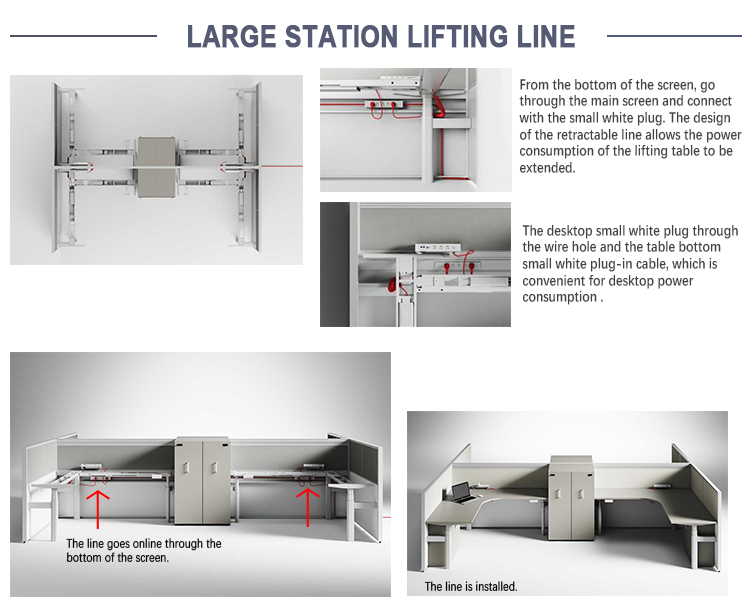 LARGE STATION LIFTING LINE

From the bottom of the screen, go through the main screen and connect with the small white plug. The design of the retractable line allows the power consumption of the lifting table to be extended.

The desktop small white plug through the wire hole and the table bottom small white plug-in cable, which is convenient for desktop power consumption .

The line goes online through the bottom of the screen.

The line is installed.