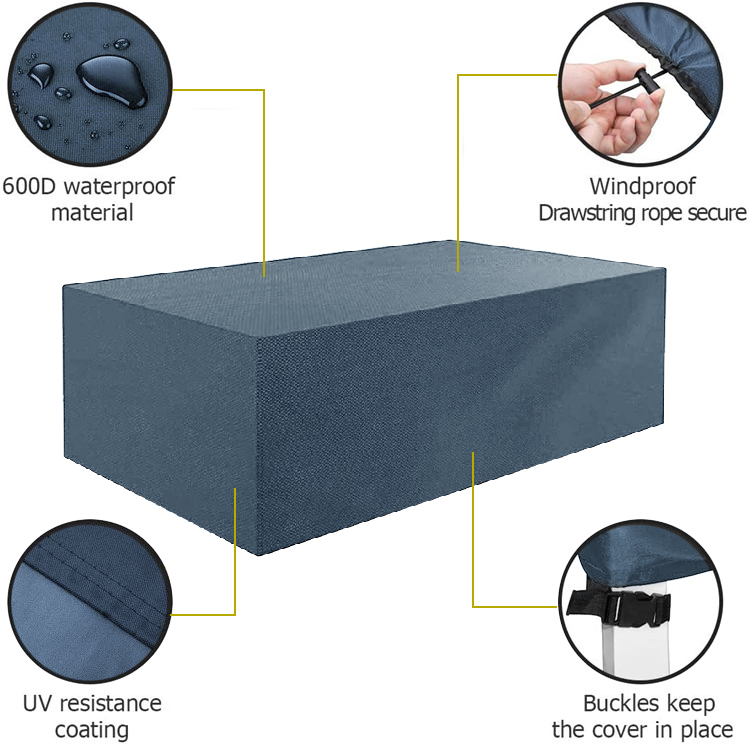 600D waterproof material

Windproof
Drawstring rope secure

UV resistance coating

Buckles keep the cover in place