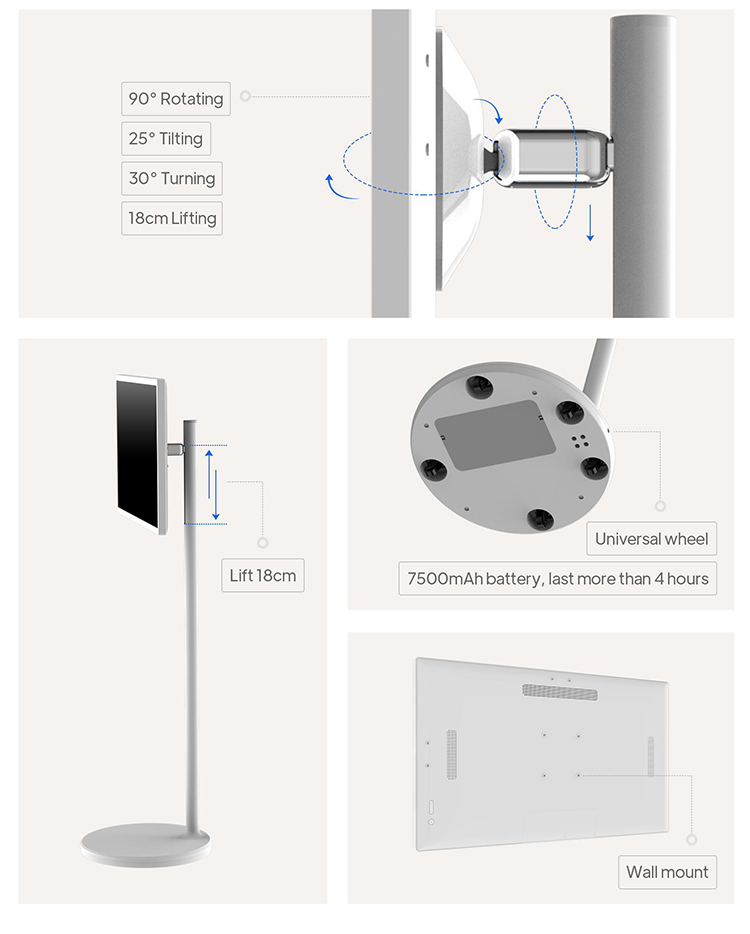 90° Rotating
25° Tilting
30° Turning
18cm Lifting

Lift 18cm

Universal wheel
7500mAh battery, last more than 4 hours

Wall mount