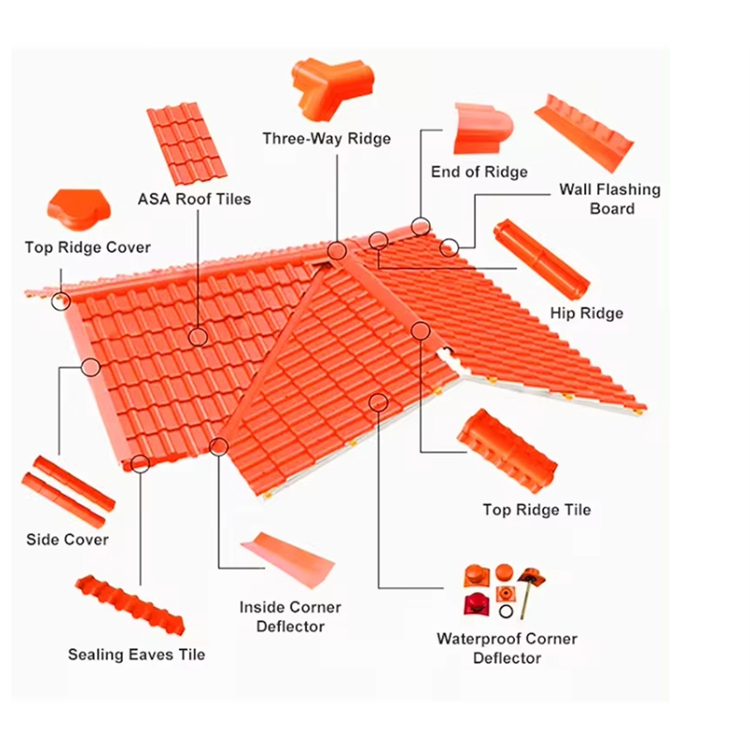 Three-Way Ridge

End of Ridge

Wall Flashing Board

ASA Roof Tiles

Top Ridge Cover

Hip Ridge

Top Ridge Tile

Side Cover

Inside Corner Deflector

Waterproof Corner Deflector

Sealing Eaves Tile