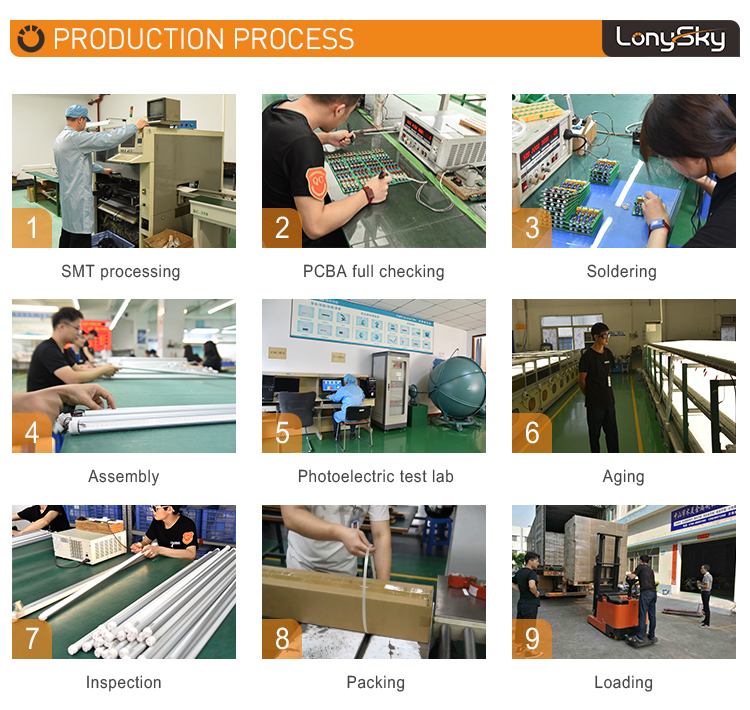 PRODUCTION PROCESS

LonySky

1

SMT processing

2

PCBA full checking

3

Soldering

4

Assembly

5

Photoelectric test lab

6

Aging

7

Inspection

8

Packing

9

Loading