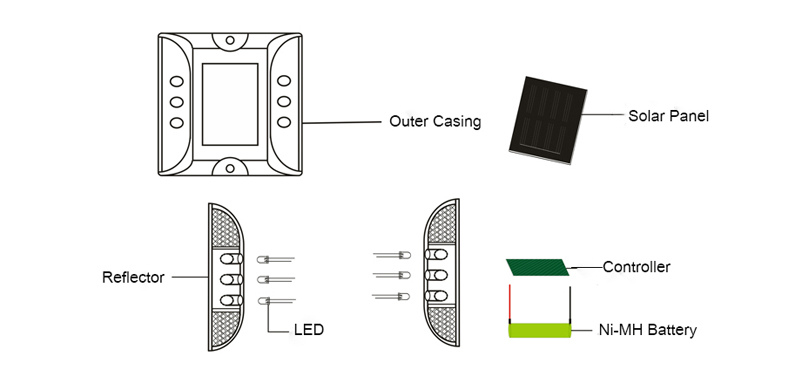 Outer Casing

Solar Panel

Reflector

LED

Controller

Ni-MH Battery