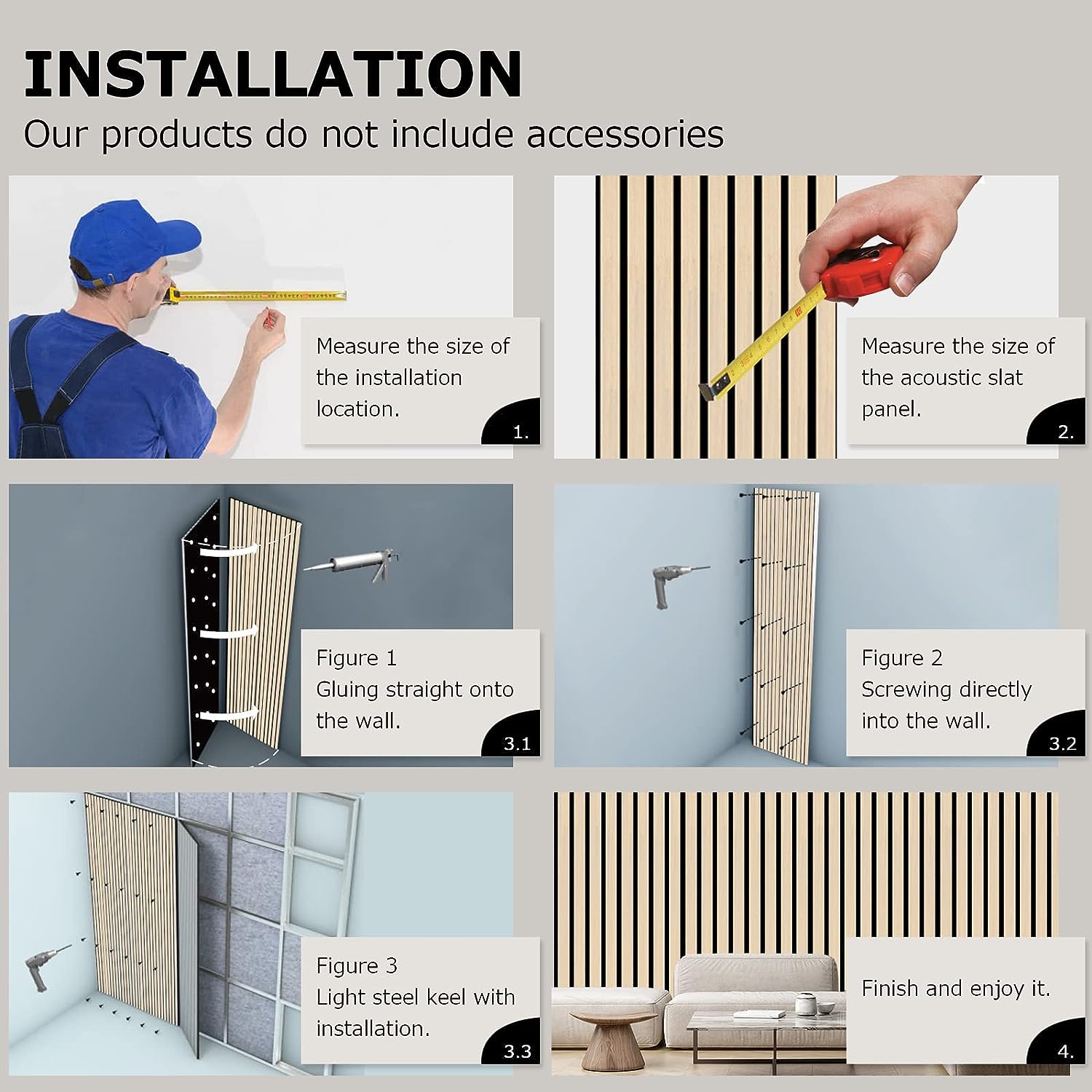 INSTALLATION
Our products do not include accessories

Measure the size of the installation location.

1.

Measure the size of the acoustic slat panel.

2.

Figure 1
Gluing straight onto the wall.

3.1

Figure 2
Screwing directly into the wall.

3.2

Figure 3
Light steel keel with installation.

3.3

Finish and enjoy it.

4.